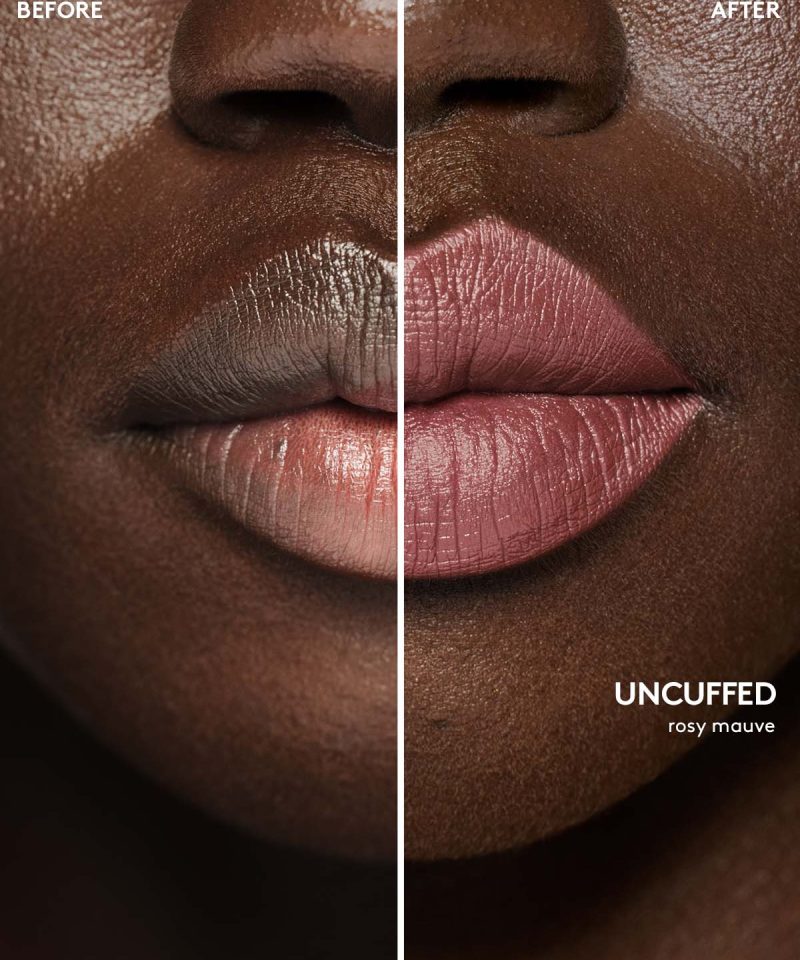 BEFORE

AFTER

UNCUFFED
rosy mauve