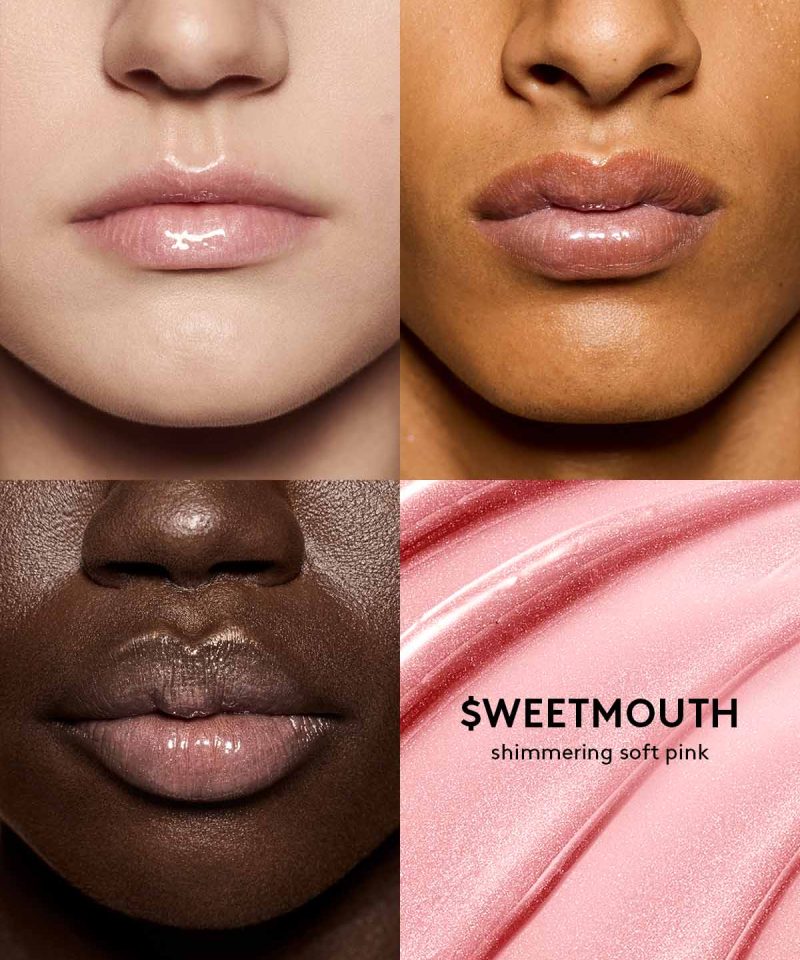 $WEETMOUTH
shimmering soft pink