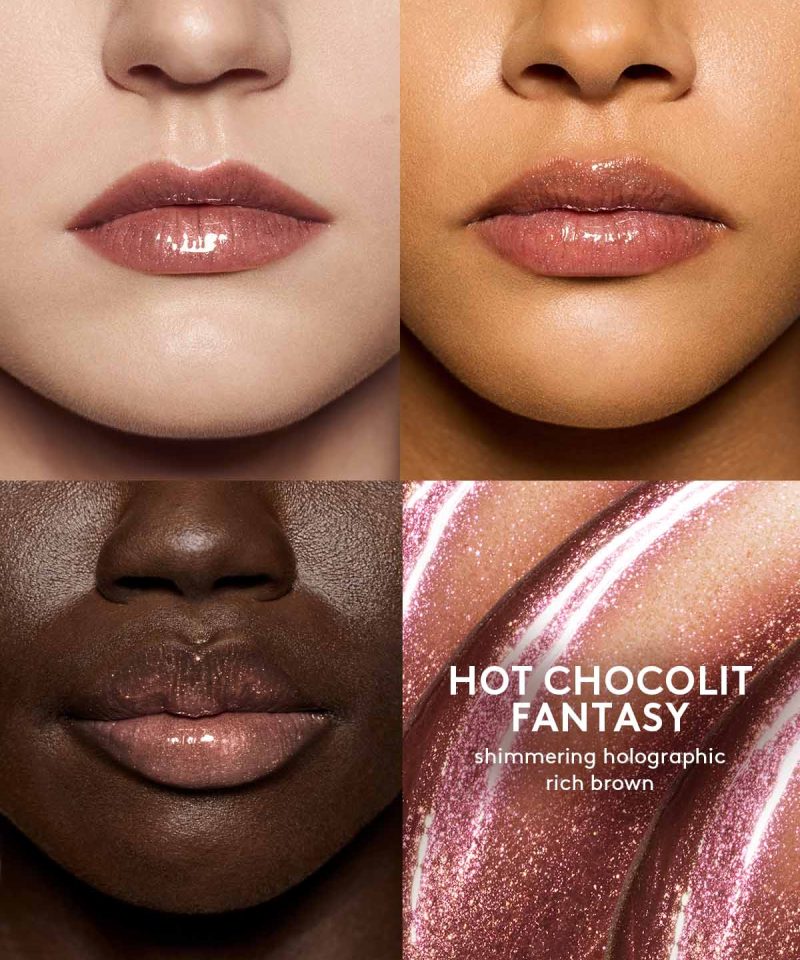 HOT CHOCOLIT FANTASY
shimmering holographic rich brown