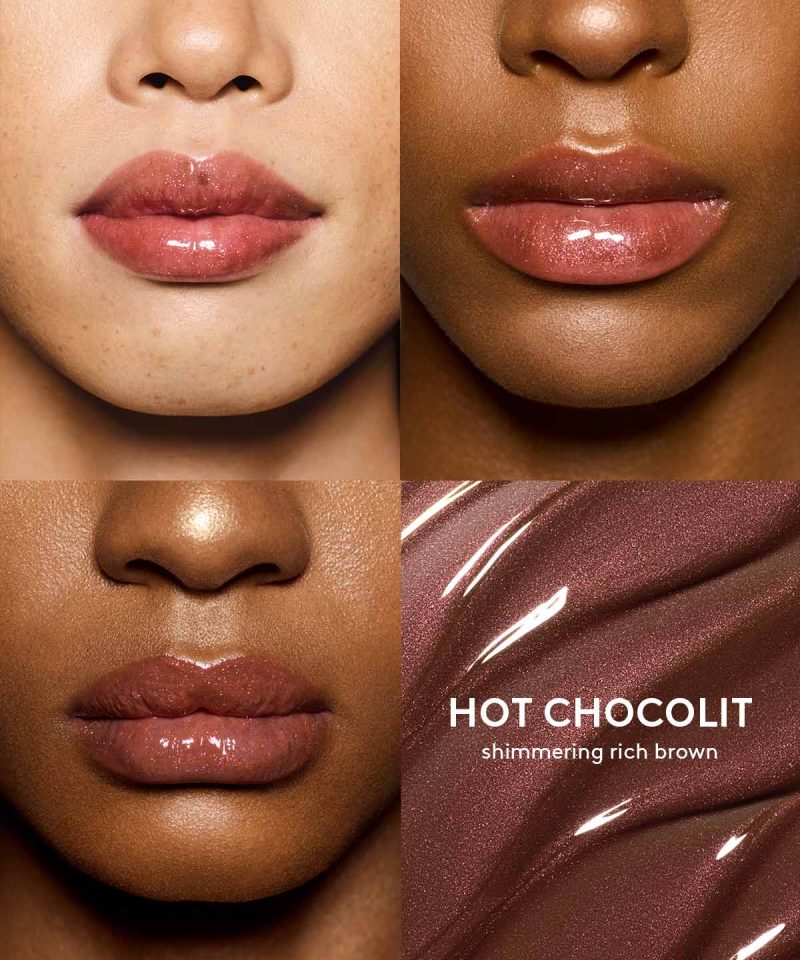 HOT CHOCOLIT
shimmering rich brown