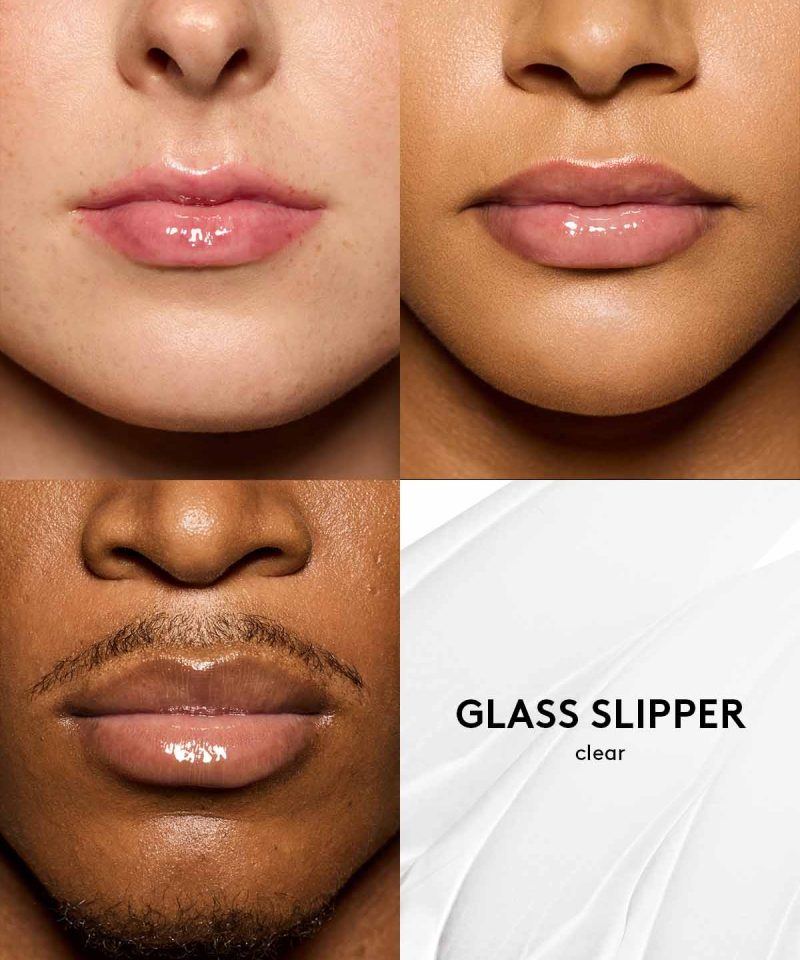 GLASS SLIPPER
clear