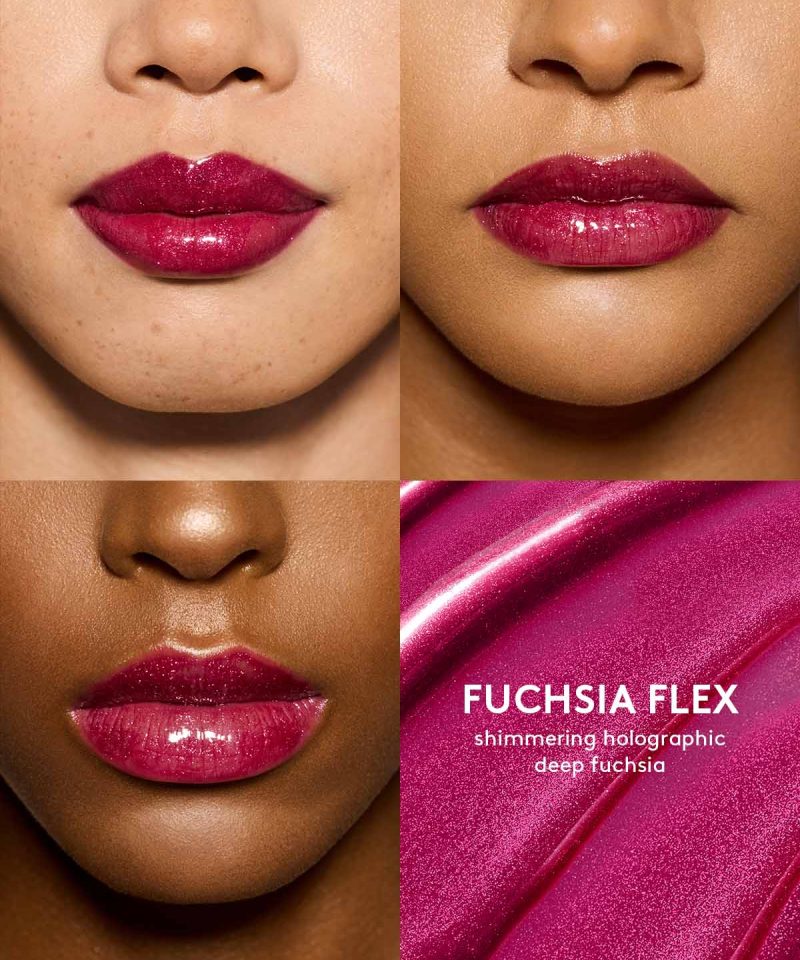 FUCHSIA FLEX
shimmering holographic deep fuchsia