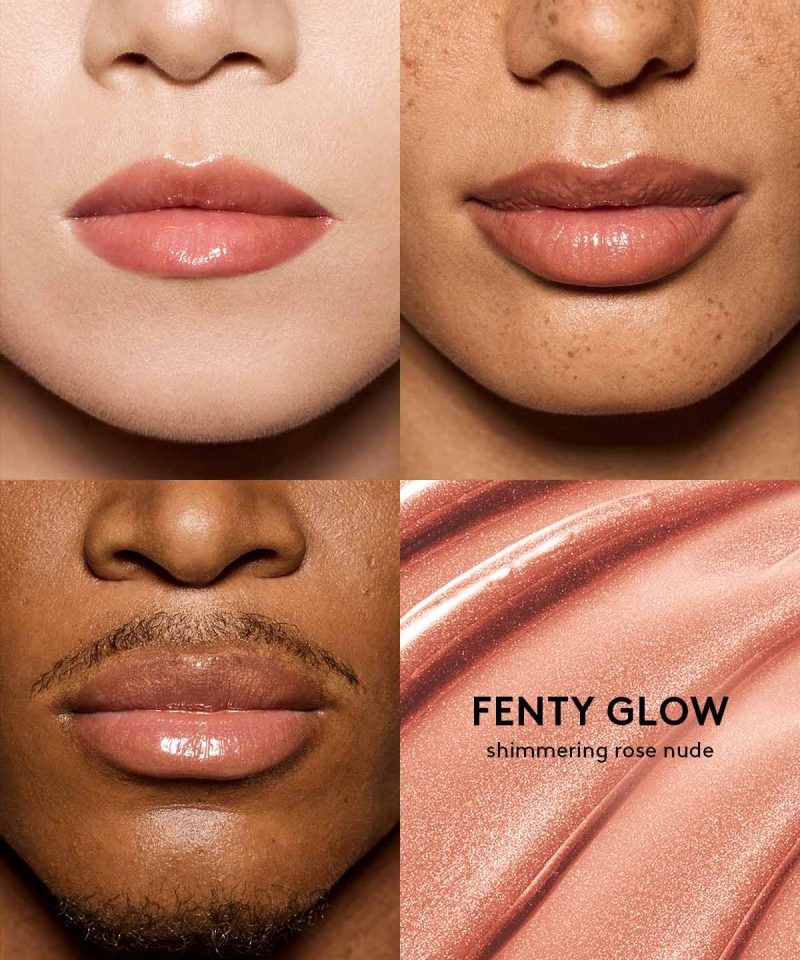 FENTY GLOW
shimmering rose nude