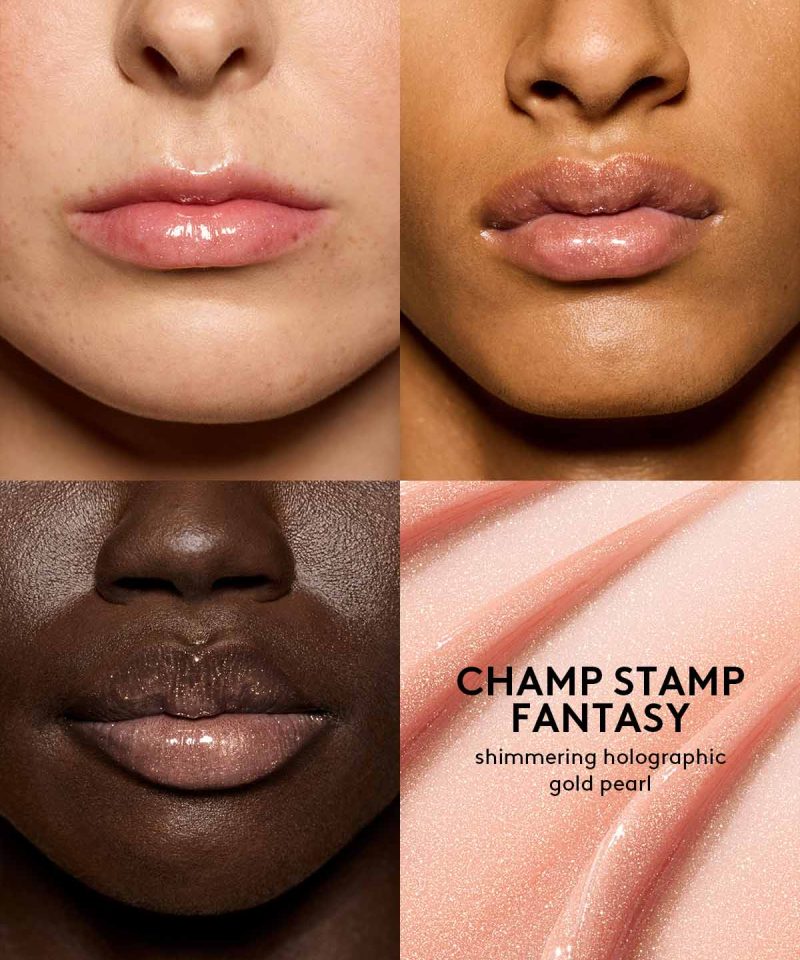 CHAMP STAMP FANTASY
shimmering holographic gold pearl