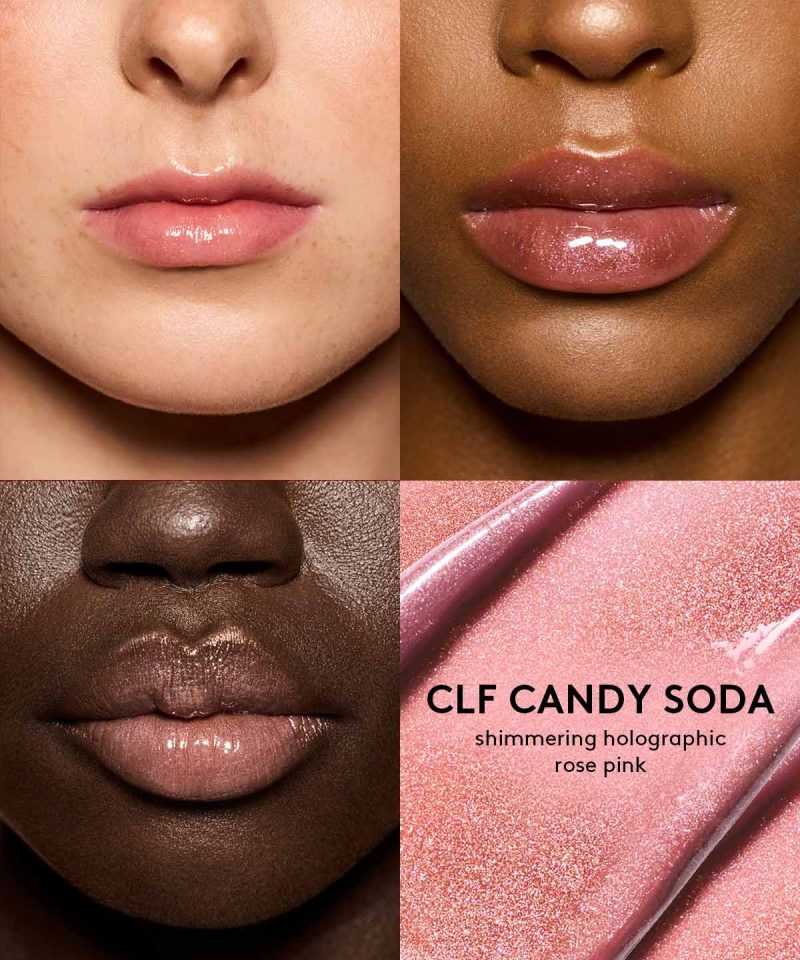 CLF CANDY SODA
shimmering holographic rose pink