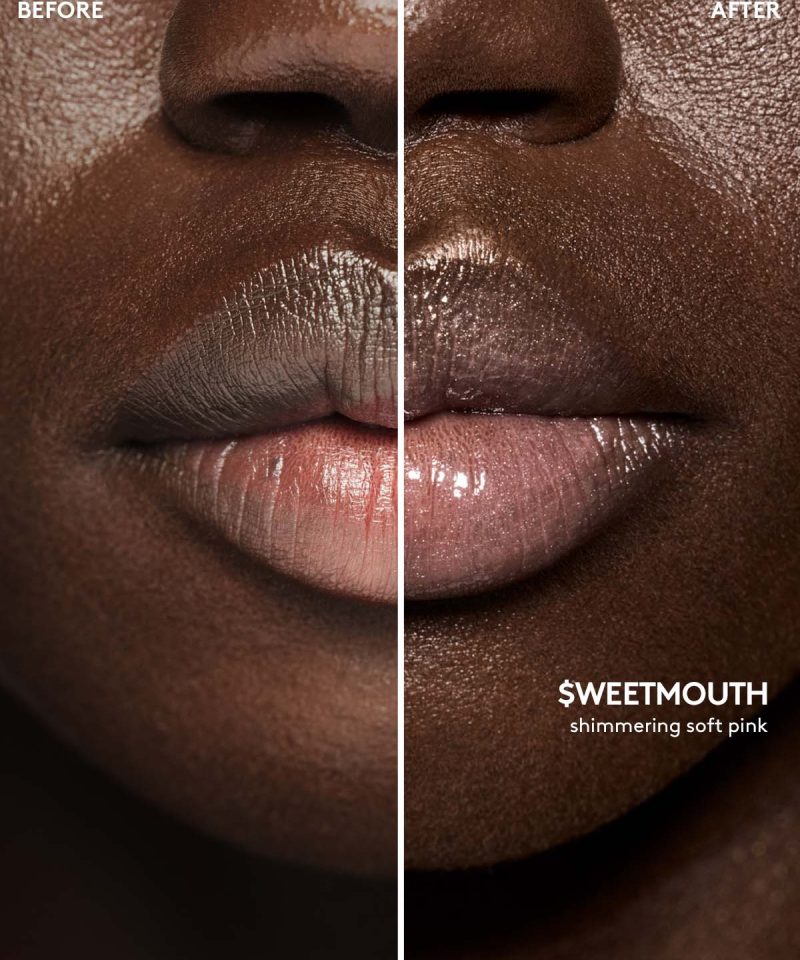 BEFORE

AFTER

$WEETMOUTH
shimmering soft pink