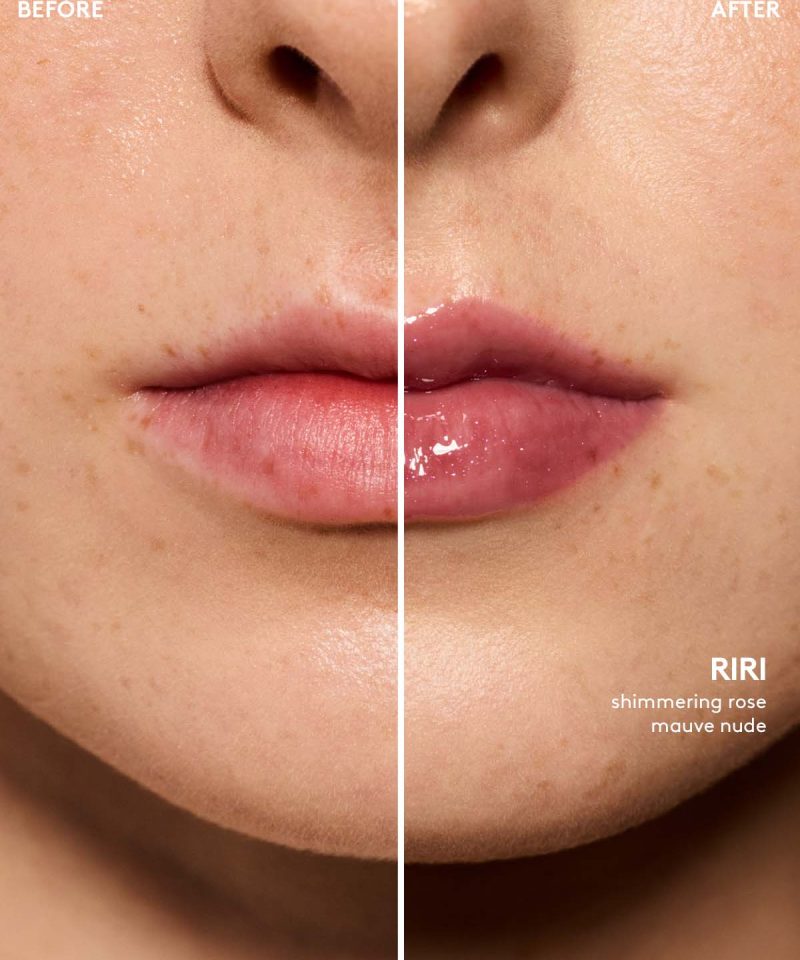 BEFORE

AFTER

RIRI
shimmering rose mauve nude