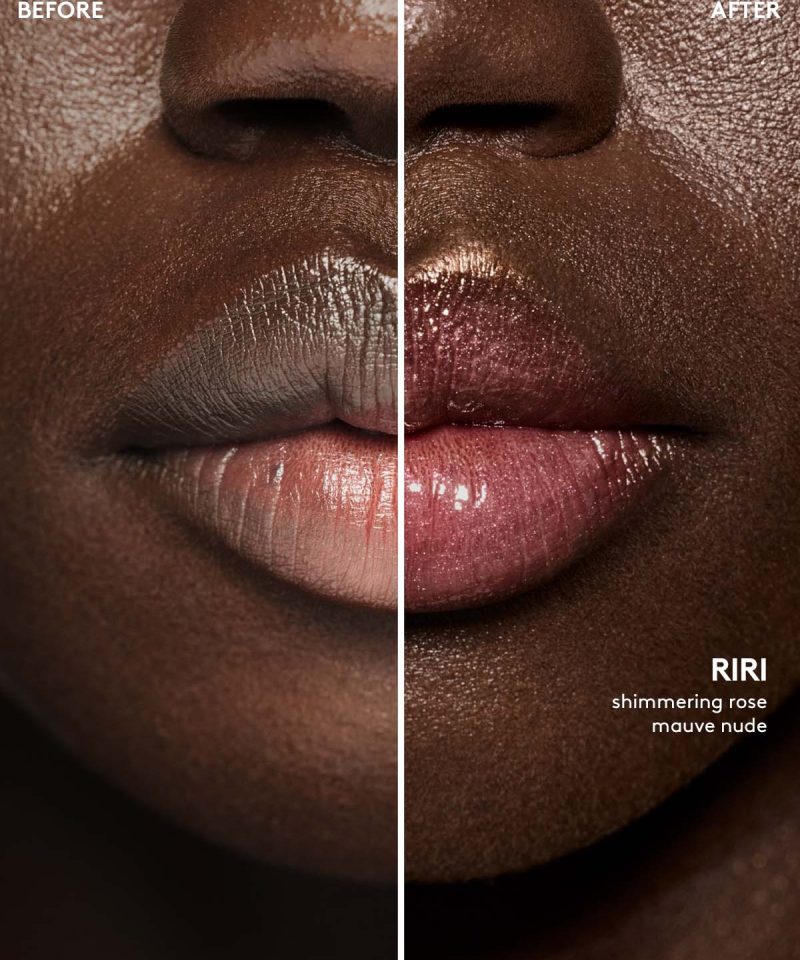 BEFORE

AFTER

RIRI
shimmering rose mauve nude