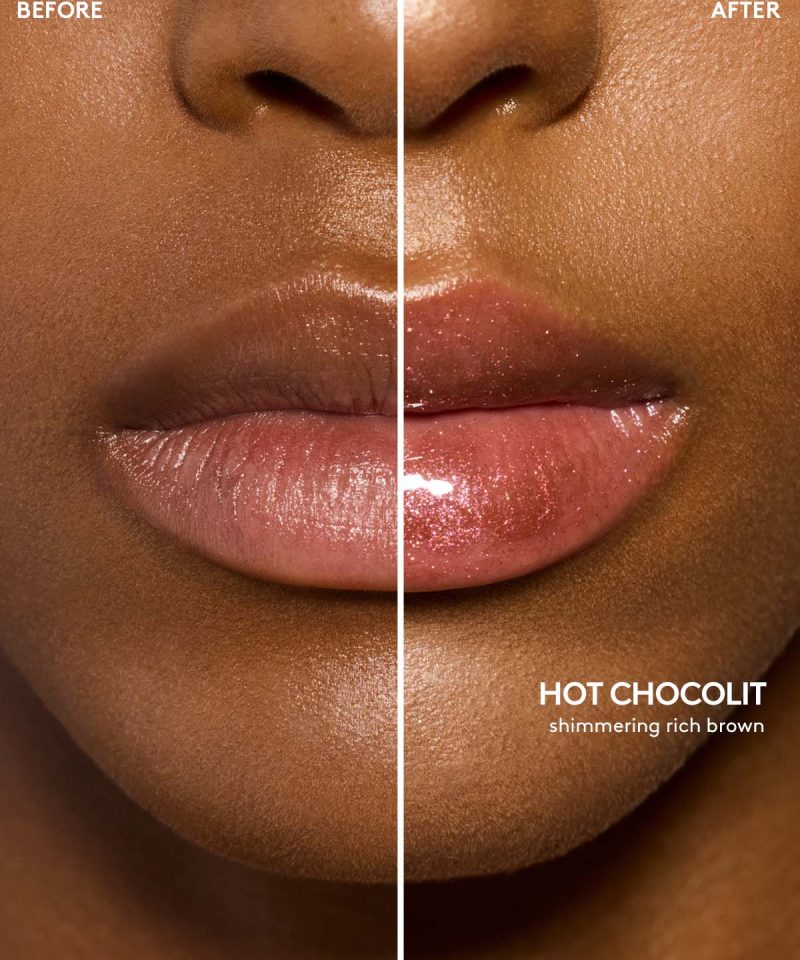 BEFORE

AFTER

HOT CHOCOLIT
shimmering rich brown