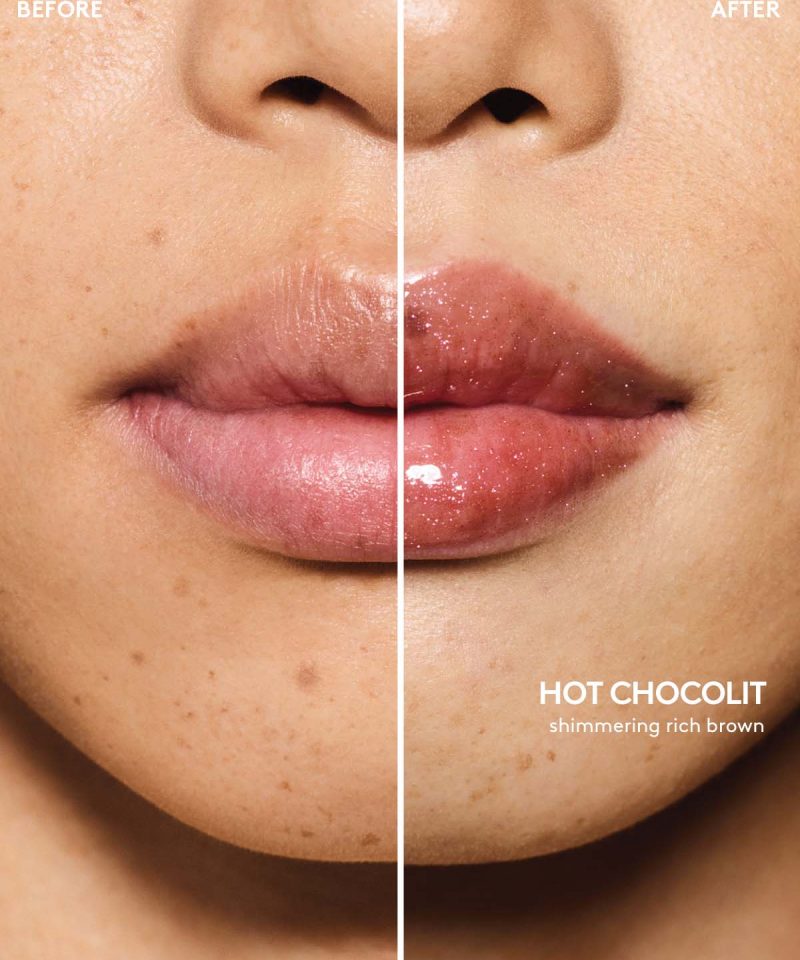 BEFORE

AFTER

HOT CHOCOLIT
shimmering rich brown