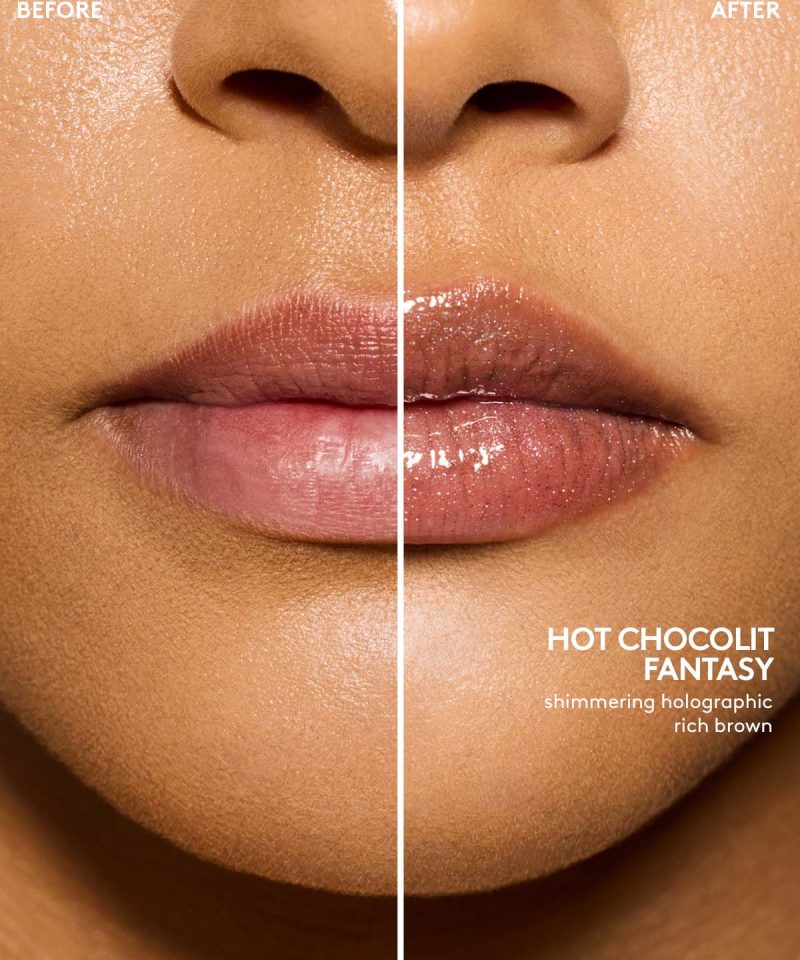 BEFORE

AFTER

HOT CHOCOLIT FANTASY
shimmering holographic rich brown