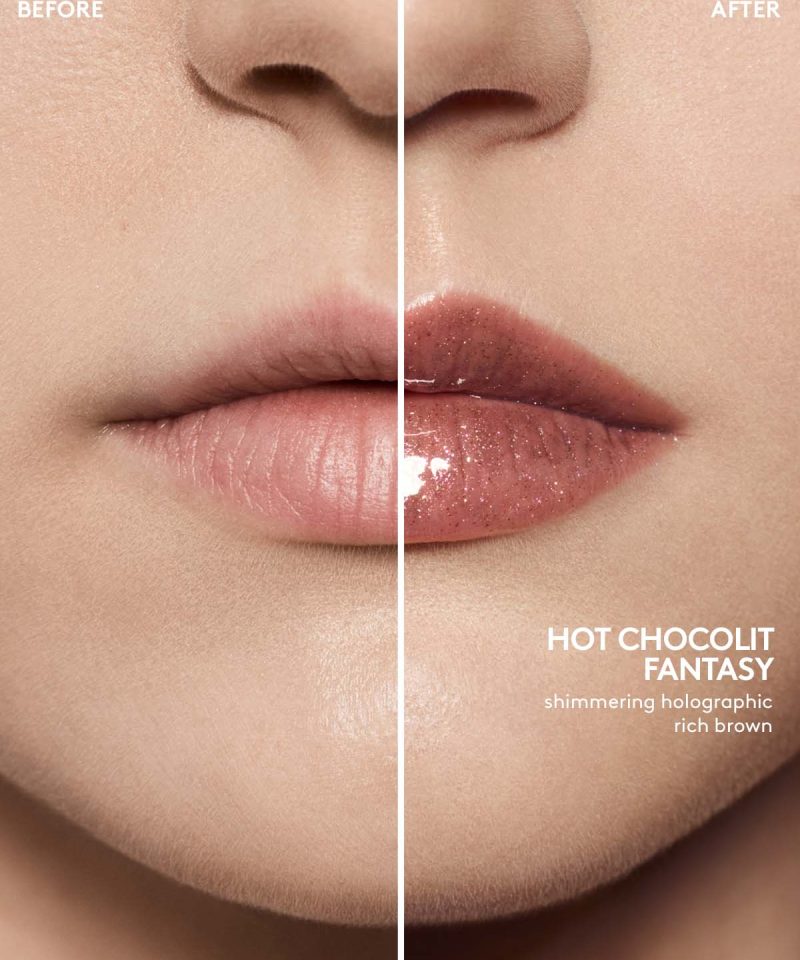 BEFORE

AFTER

HOT CHOCOLIT FANTASY
shimmering holographic rich brown