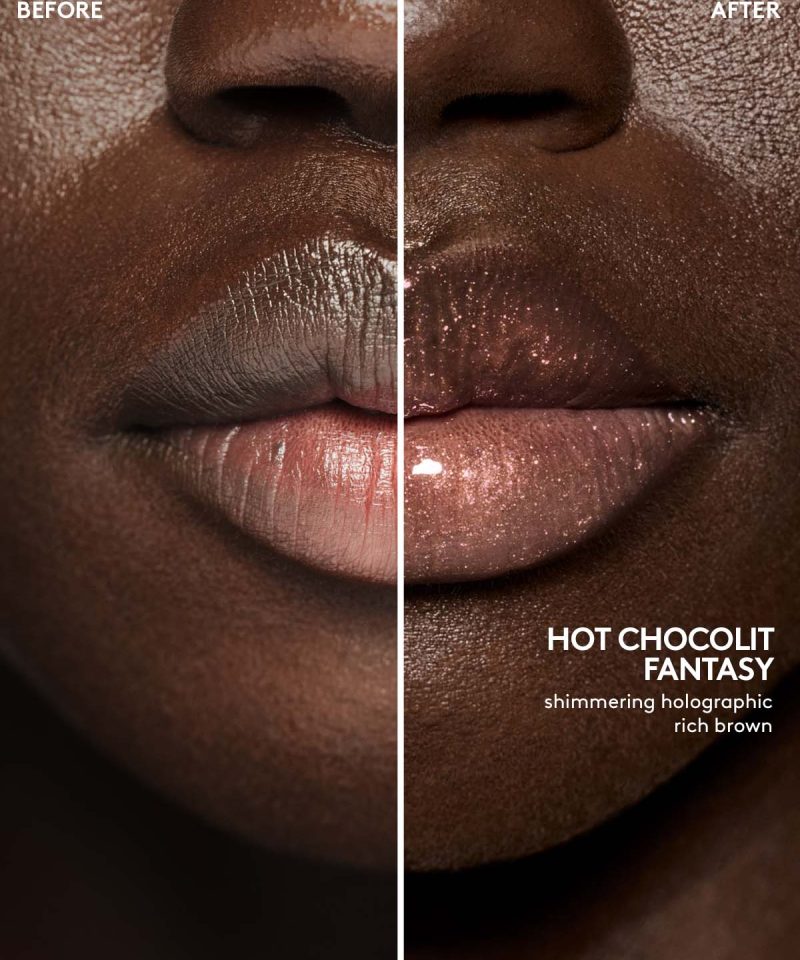 BEFORE

AFTER

HOT CHOCOLIT FANTASY
shimmering holographic rich brown