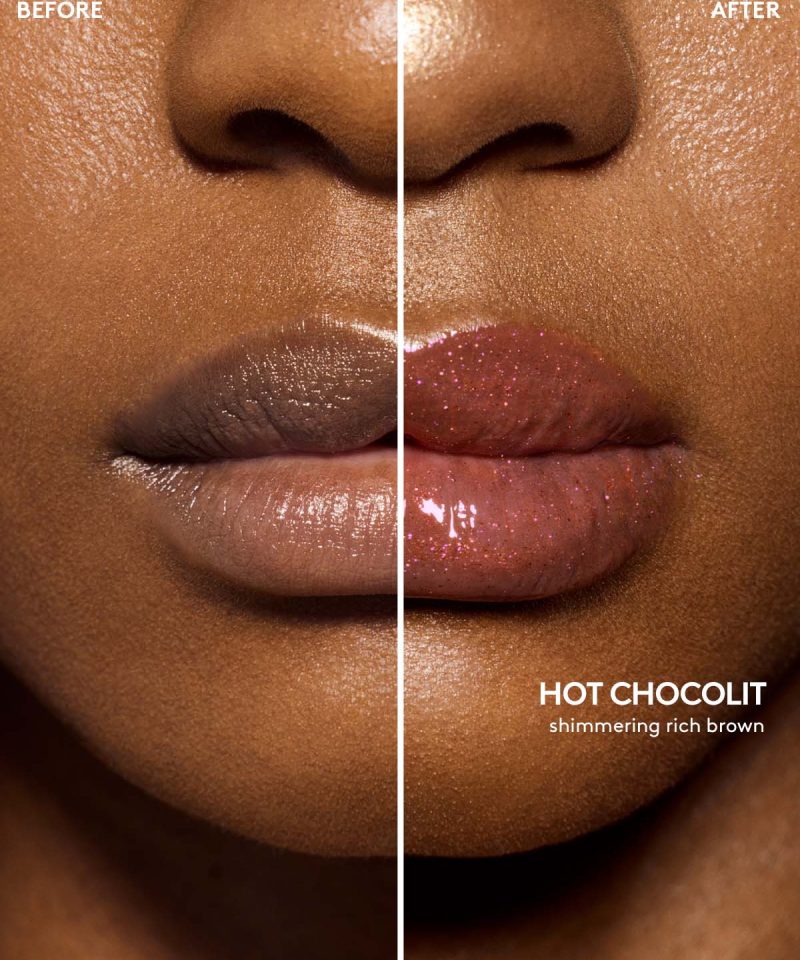 BEFORE

AFTER

HOT CHOCOLIT
shimmering rich brown