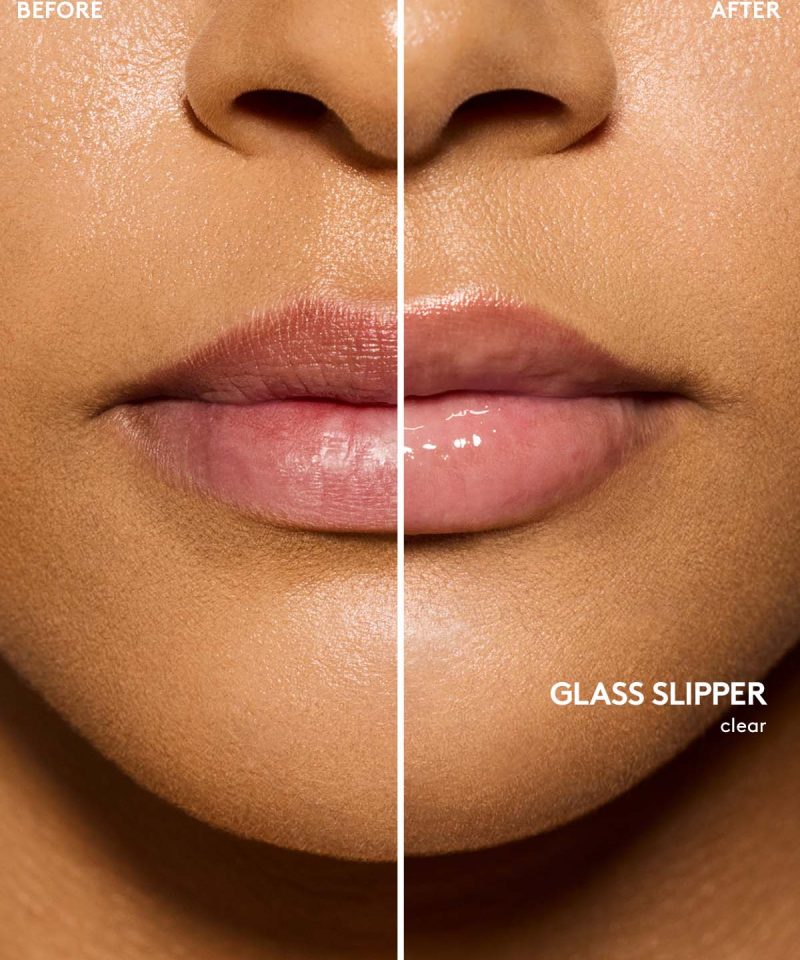 BEFORE

AFTER

GLASS SLIPPER
clear