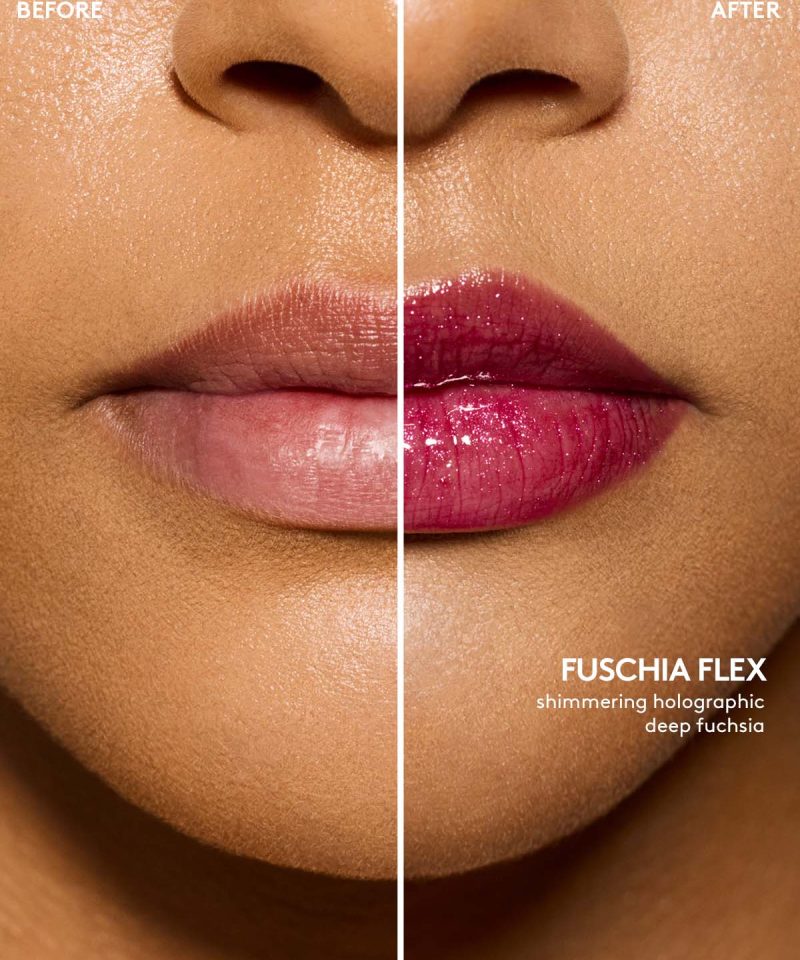 BEFORE

AFTER

FUSCHIA FLEX
shimmering holographic deep fuchsia