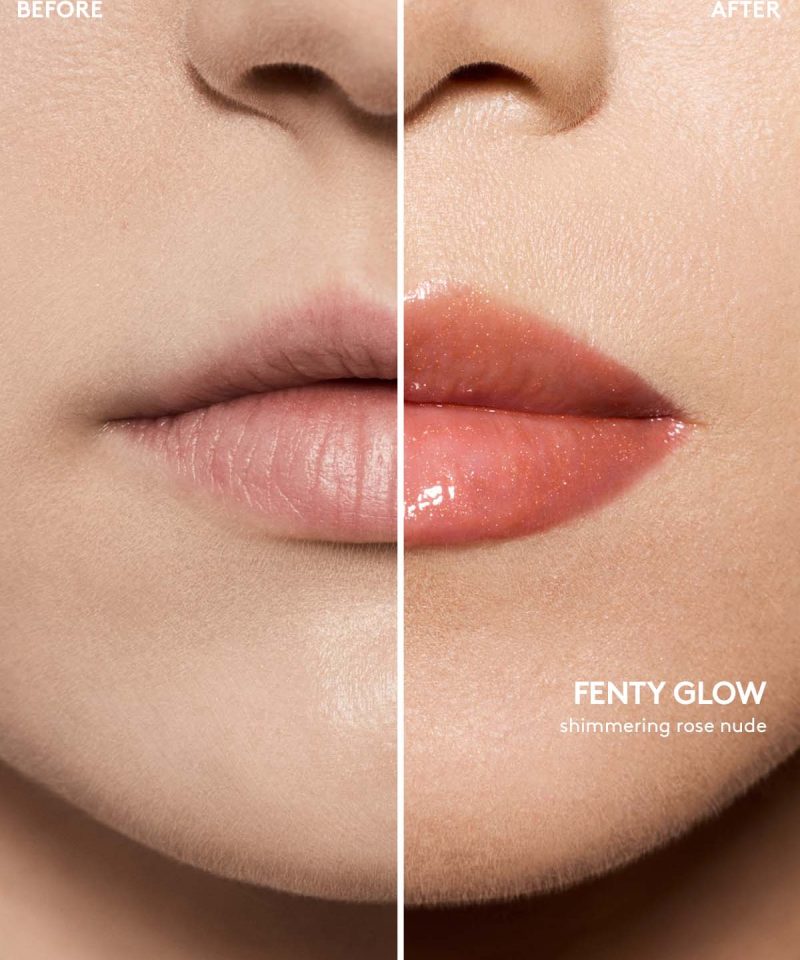 BEFORE

AFTER

FENTY GLOW
shimmering rose nude