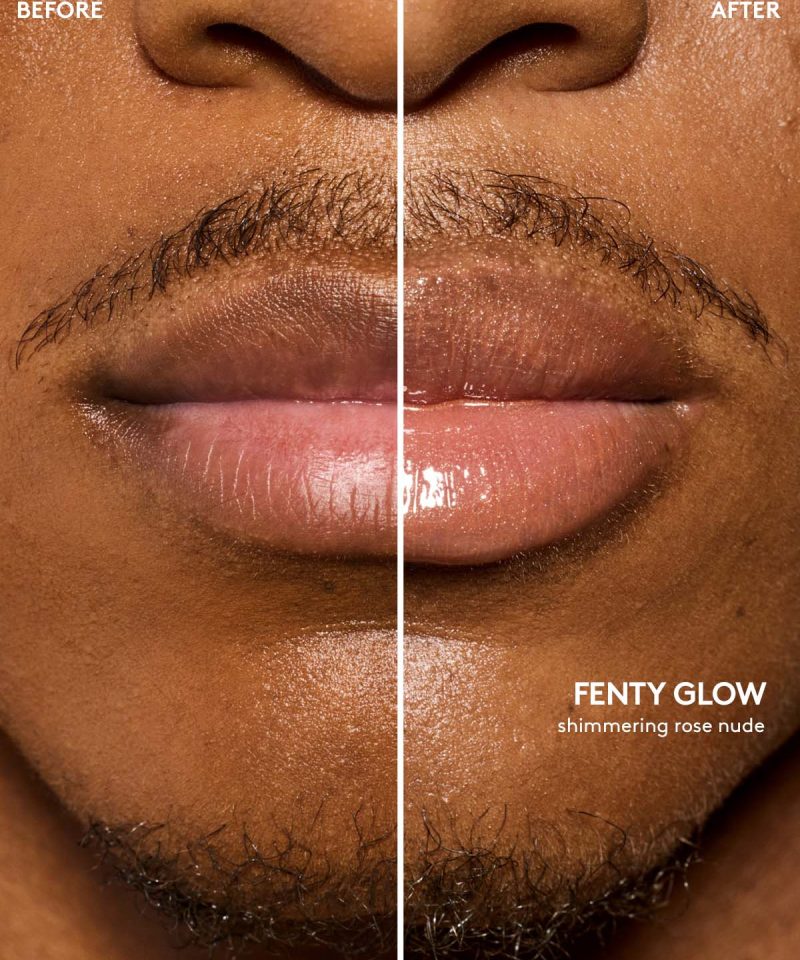 BEFORE

AFTER

FENTY GLOW
shimmering rose nude