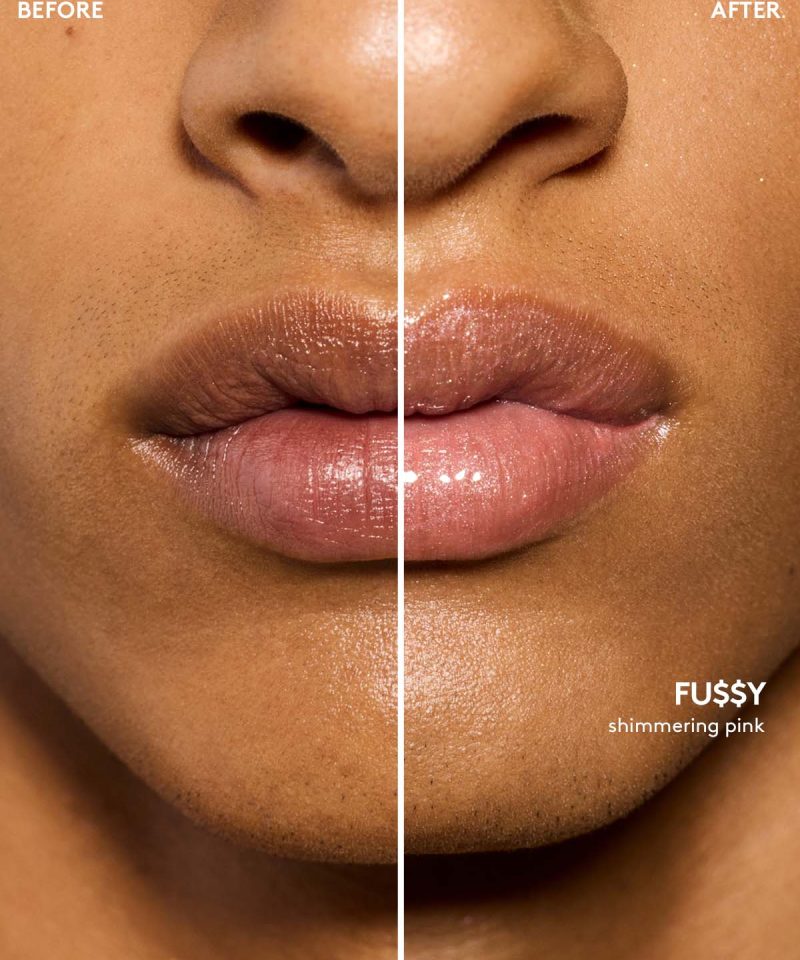 BEFORE

AFTER

FU$$Y
shimmering pink