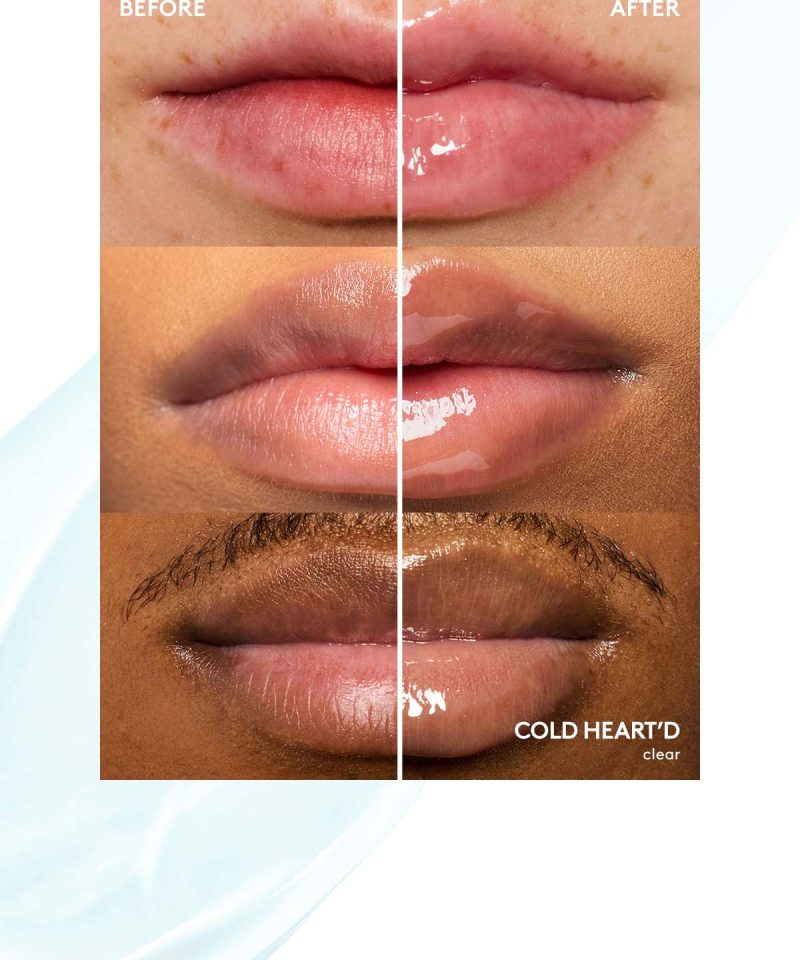 BEFORE

AFTER

COLD HEART'D
clear