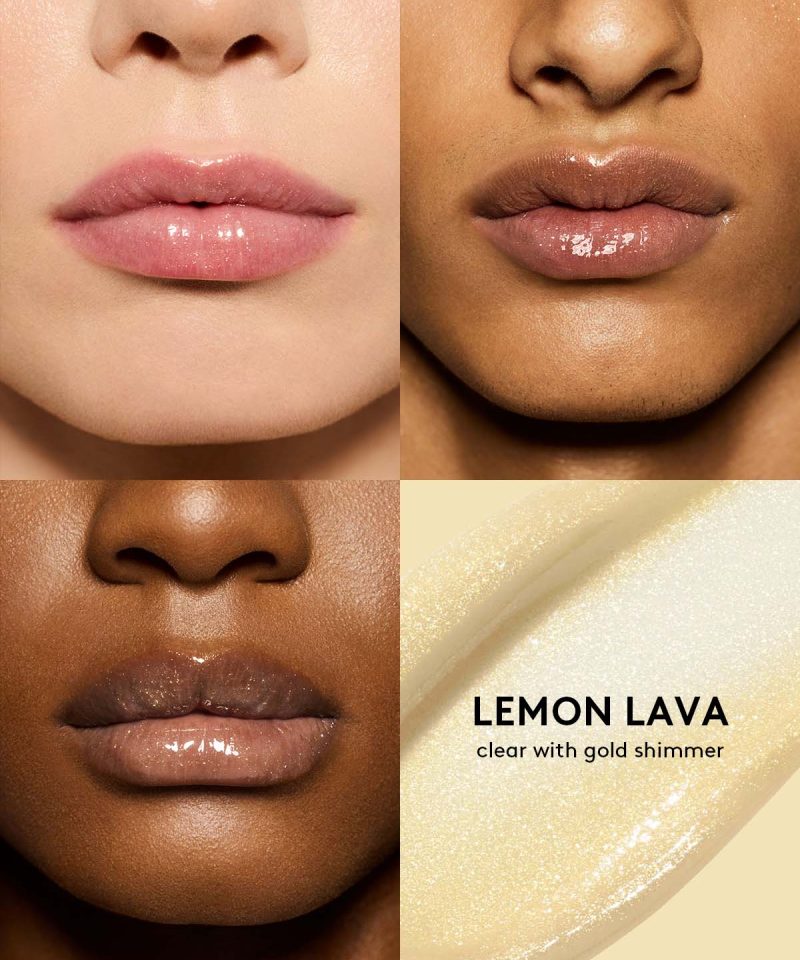 LEMON LAVA
clear with gold shimmer