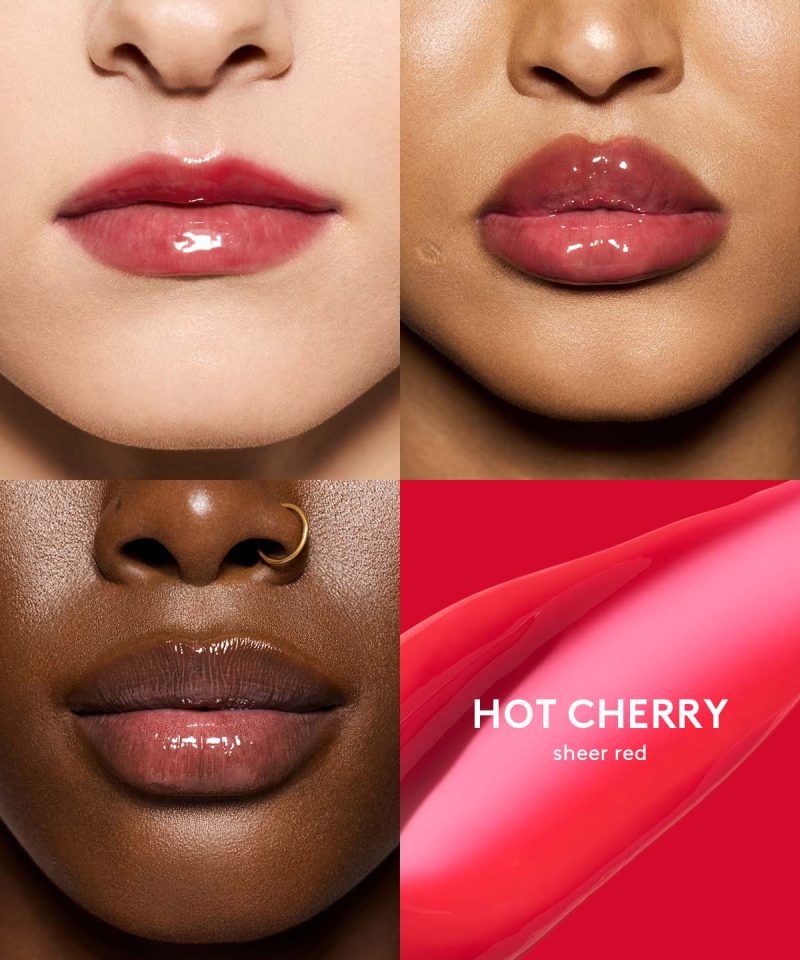 HOT CHERRY
sheer red