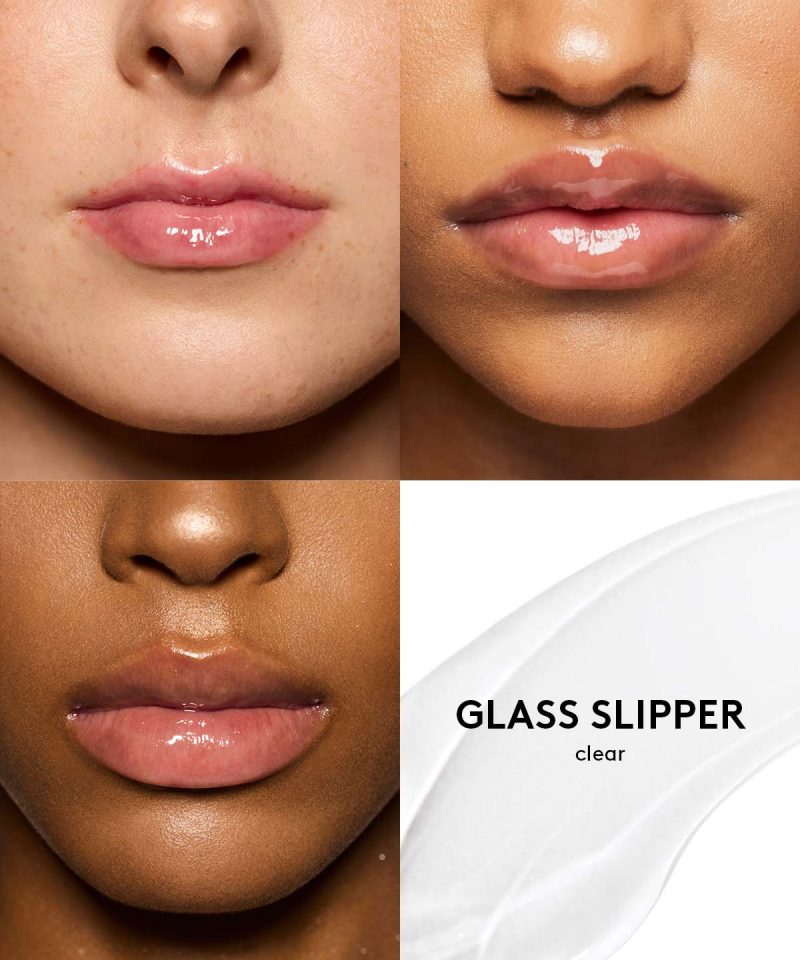 GLASS SLIPPER
clear