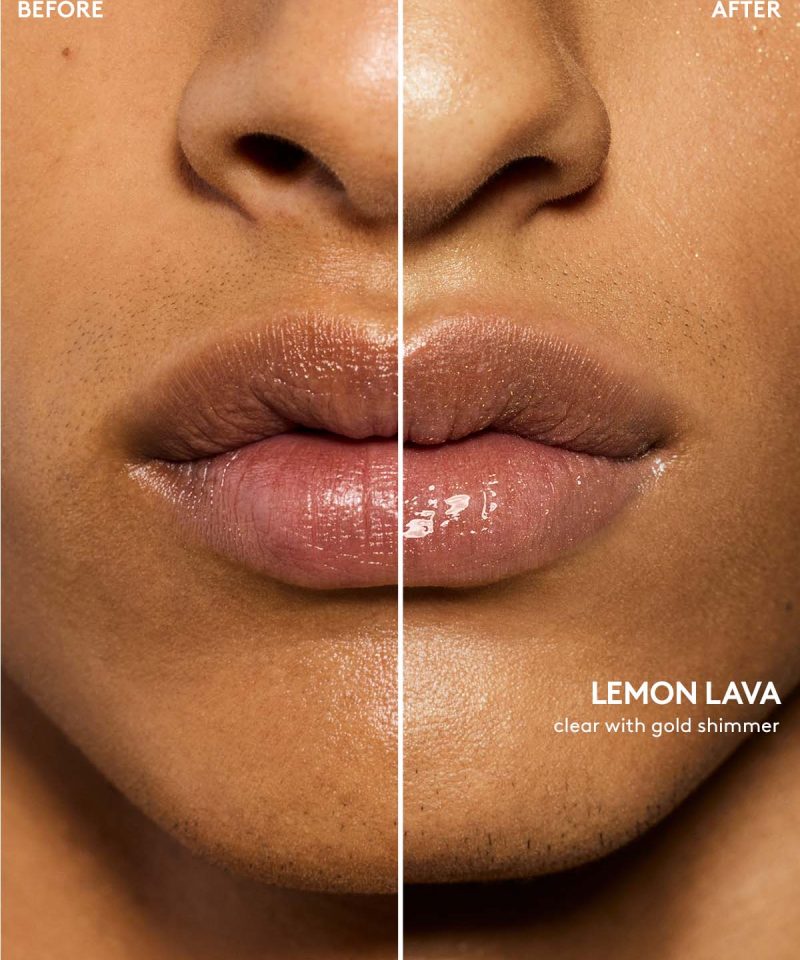 BEFORE

AFTER

LEMON LAVA
clear with gold shimmer