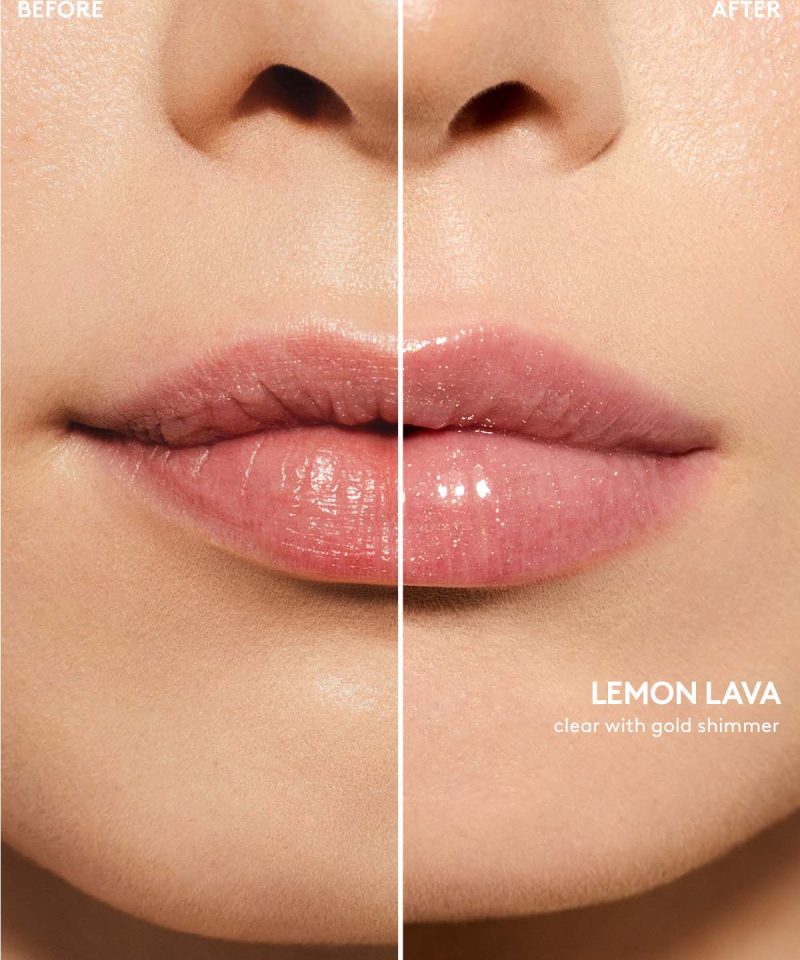 BEFORE

AFTER

LEMON LAVA
clear with gold shimmer