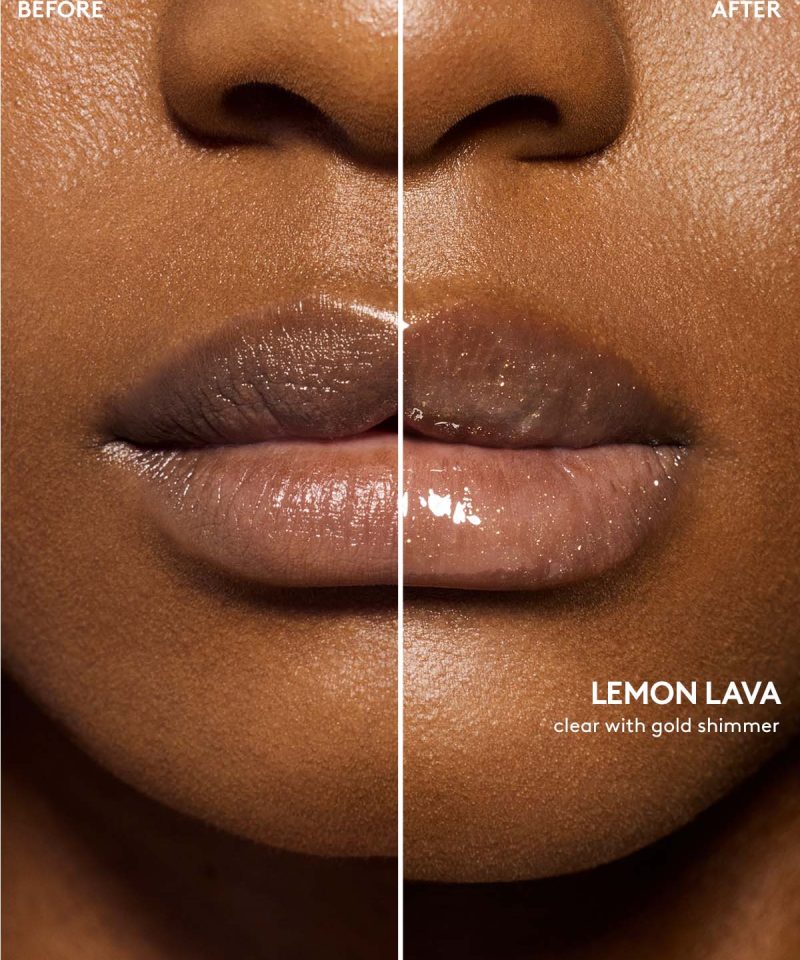 BEFORE

AFTER

LEMON LAVA
clear with gold shimmer