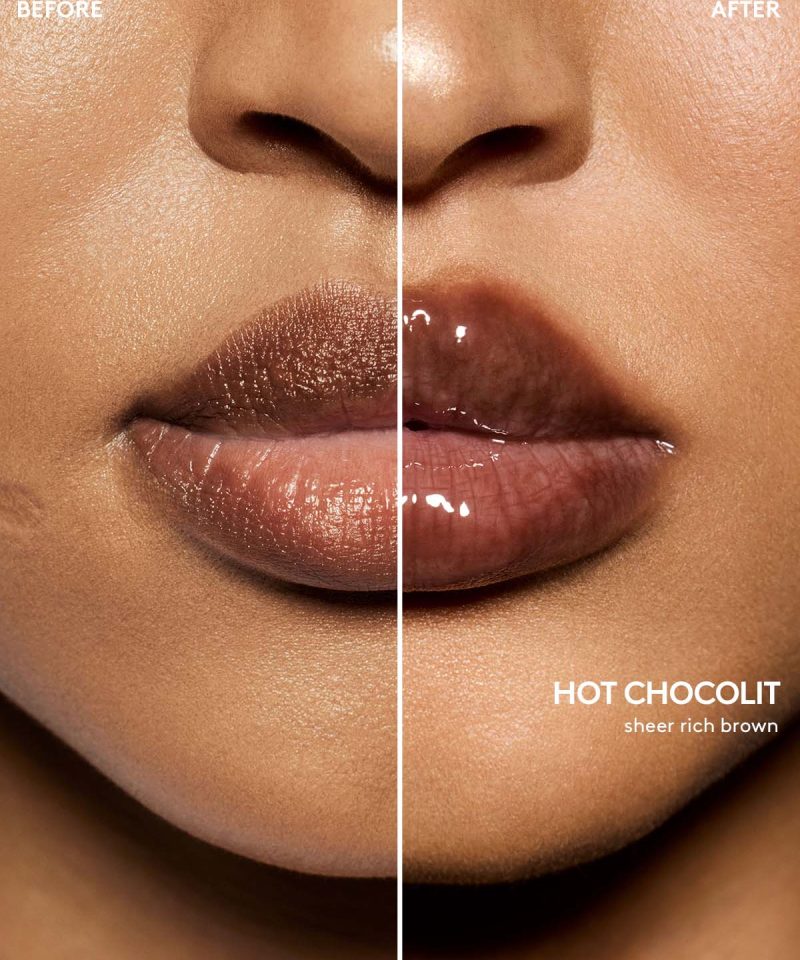 BEFORE

AFTER

HOT CHOCOLIT
sheer rich brown