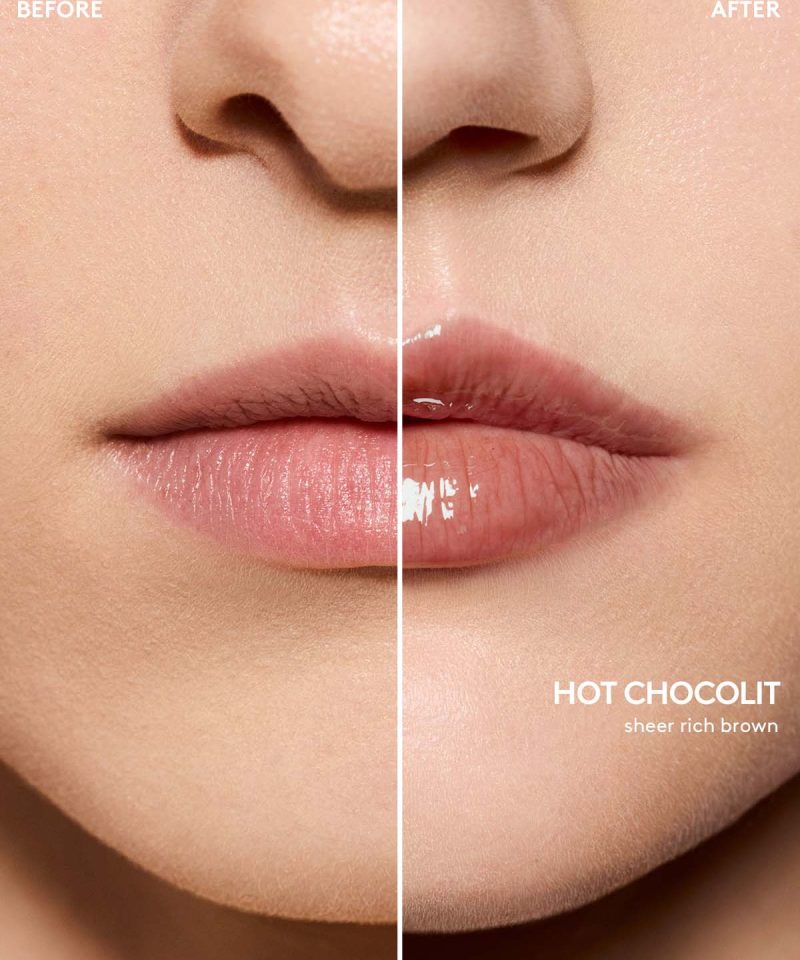 BEFORE

AFTER

HOT CHOCOLIT
sheer rich brown