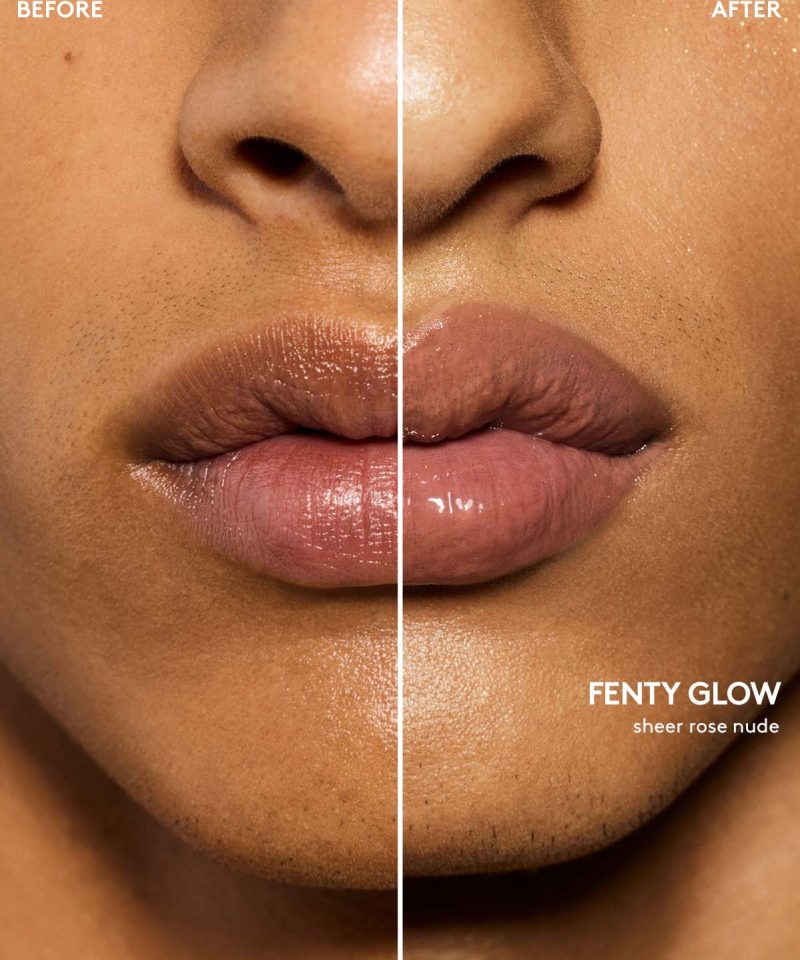 BEFORE

AFTER

FENTY GLOW
sheer rose nude