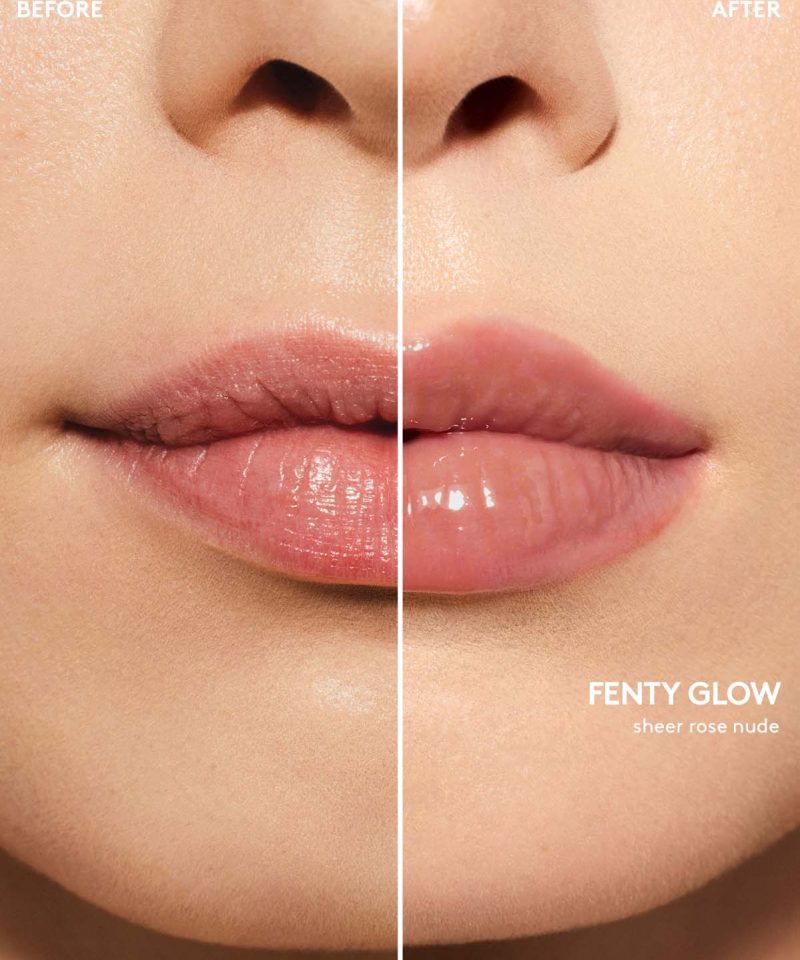 BEFORE

AFTER

FENTY GLOW
sheer rose nude