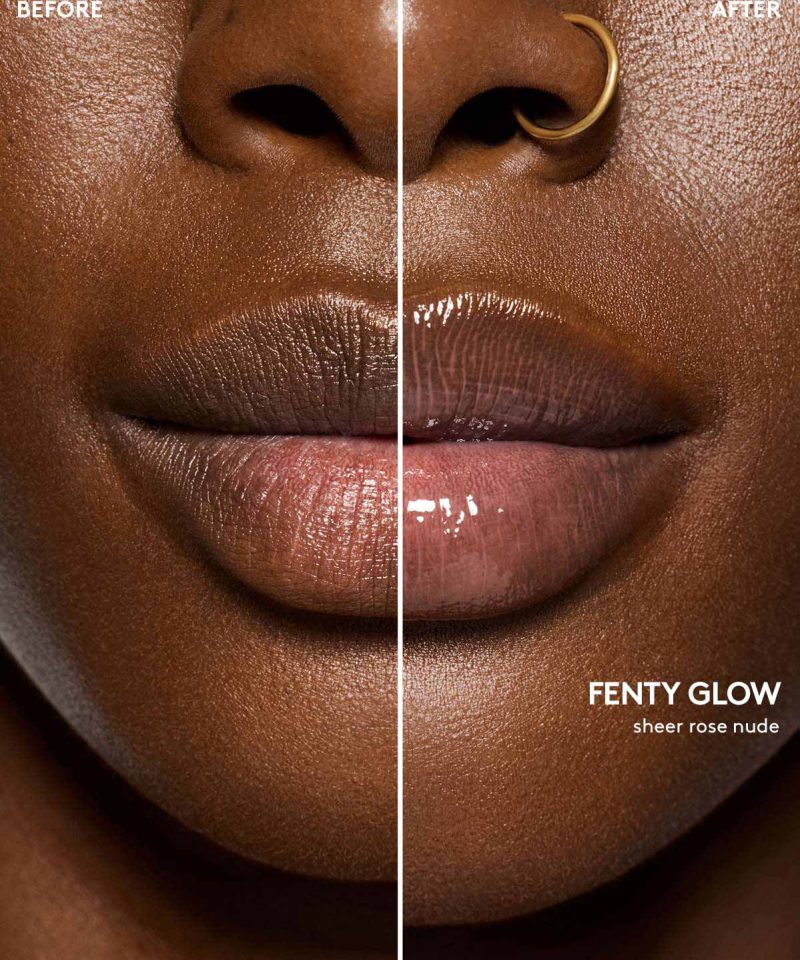 BEFORE

AFTER

FENTY GLOW
sheer rose nude