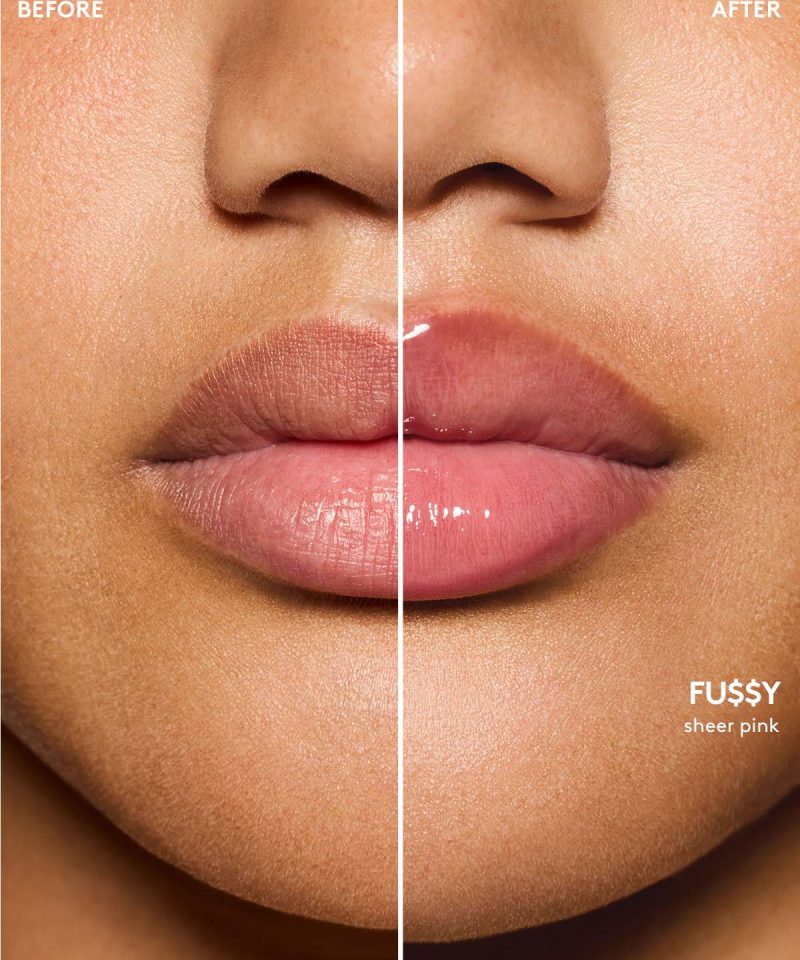 BEFORE

AFTER

FU$$Y
sheer pink