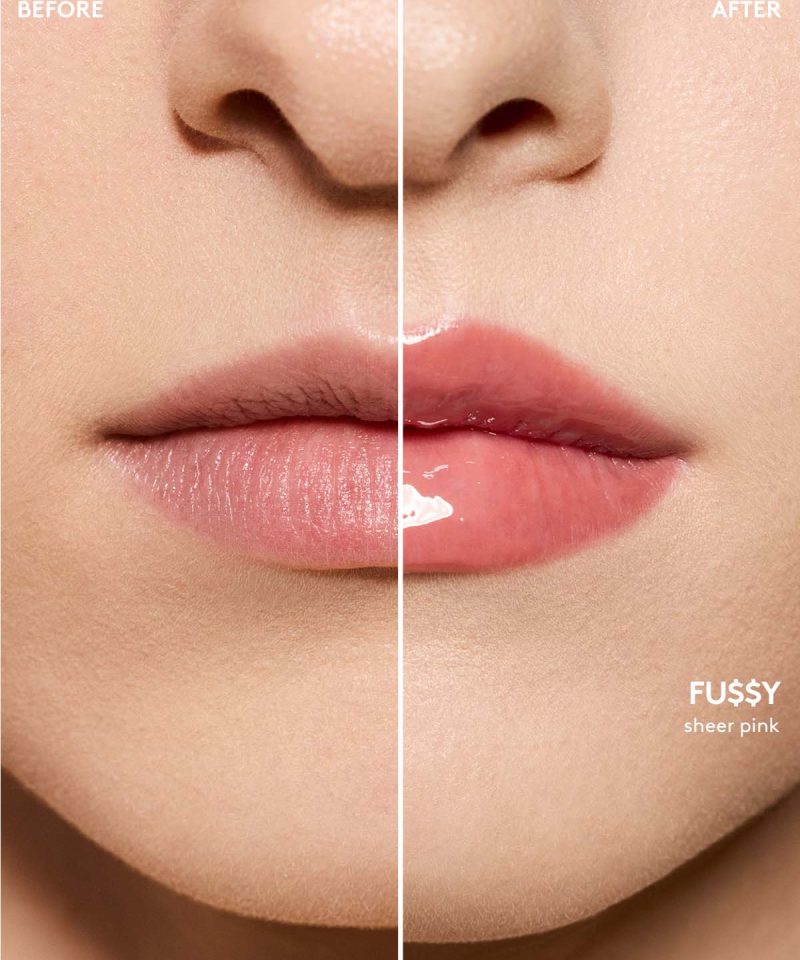 BEFORE

AFTER

FU$$Y
sheer pink