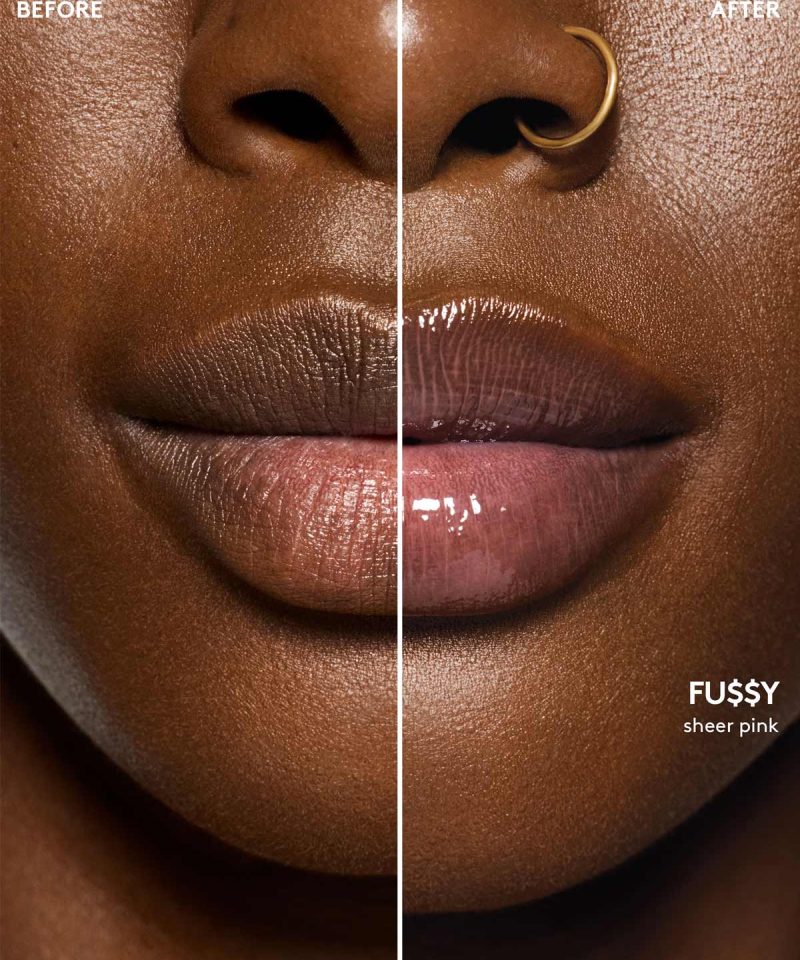 BEFORE

AFTER

FU$$Y
sheer pink