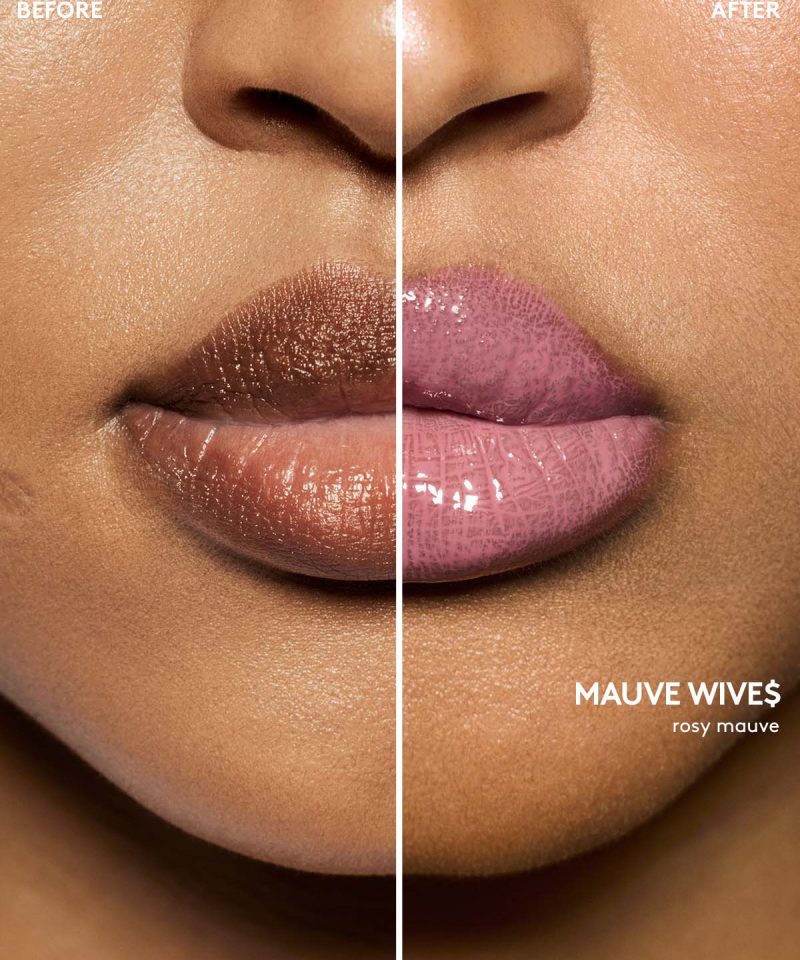 BEFORE

AFTER

MAUVE WIVE$
rosy mauve