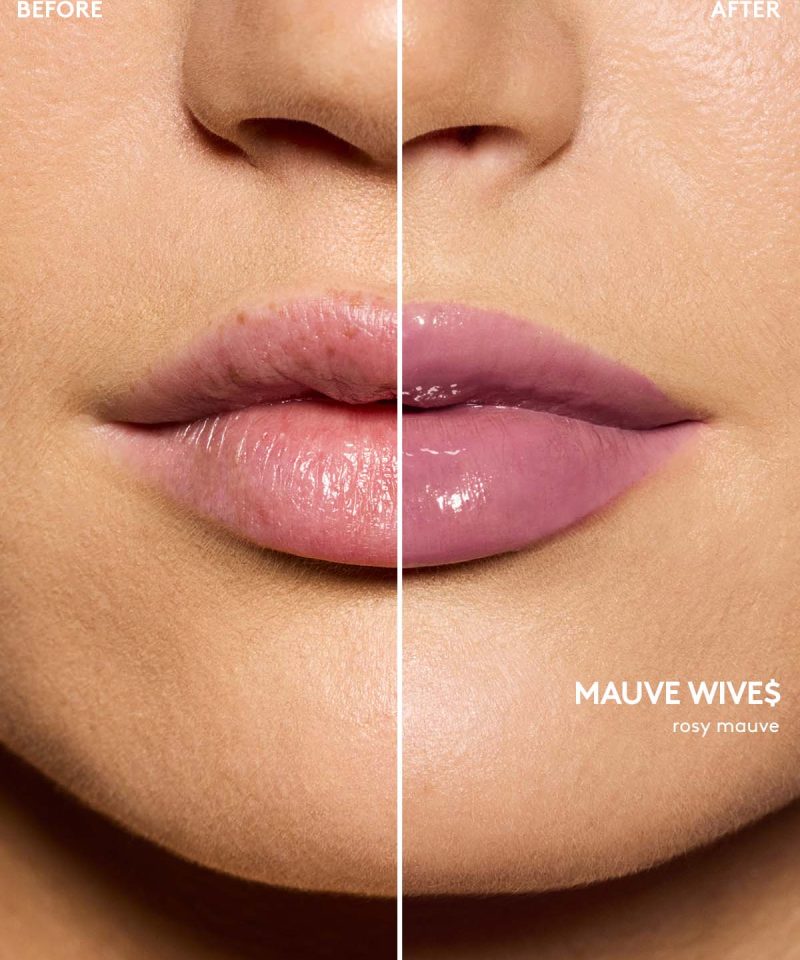 BEFORE

AFTER

MAUVE WIVE$
rosy mauve