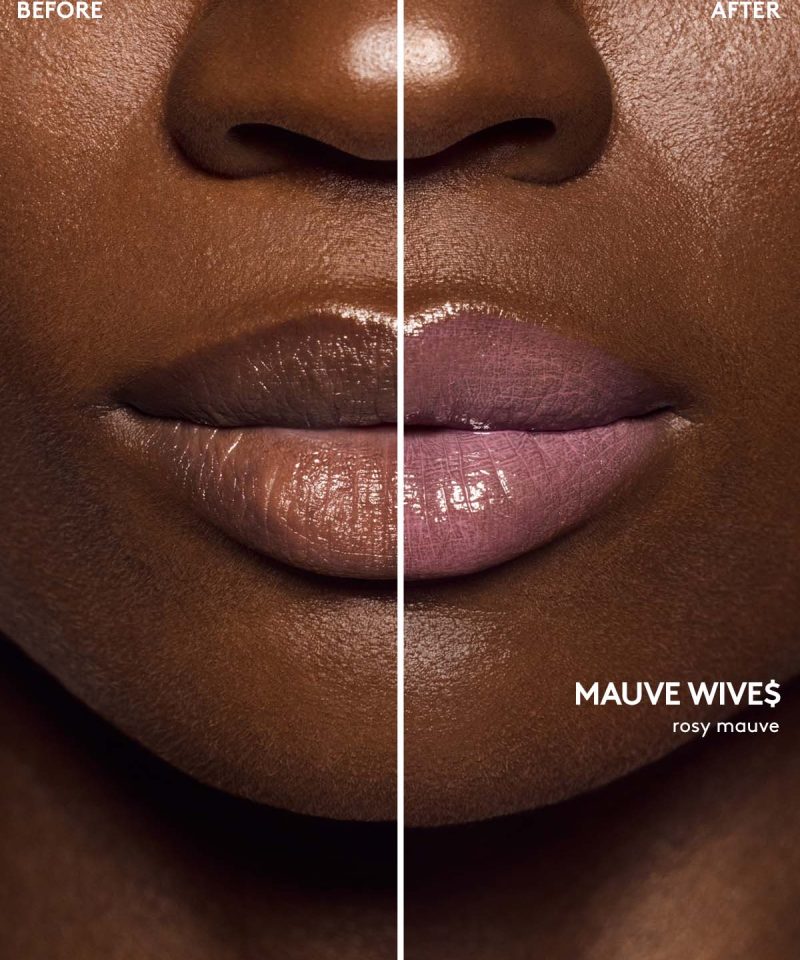 BEFORE

AFTER

MAUVE WIVE$
rosy mauve