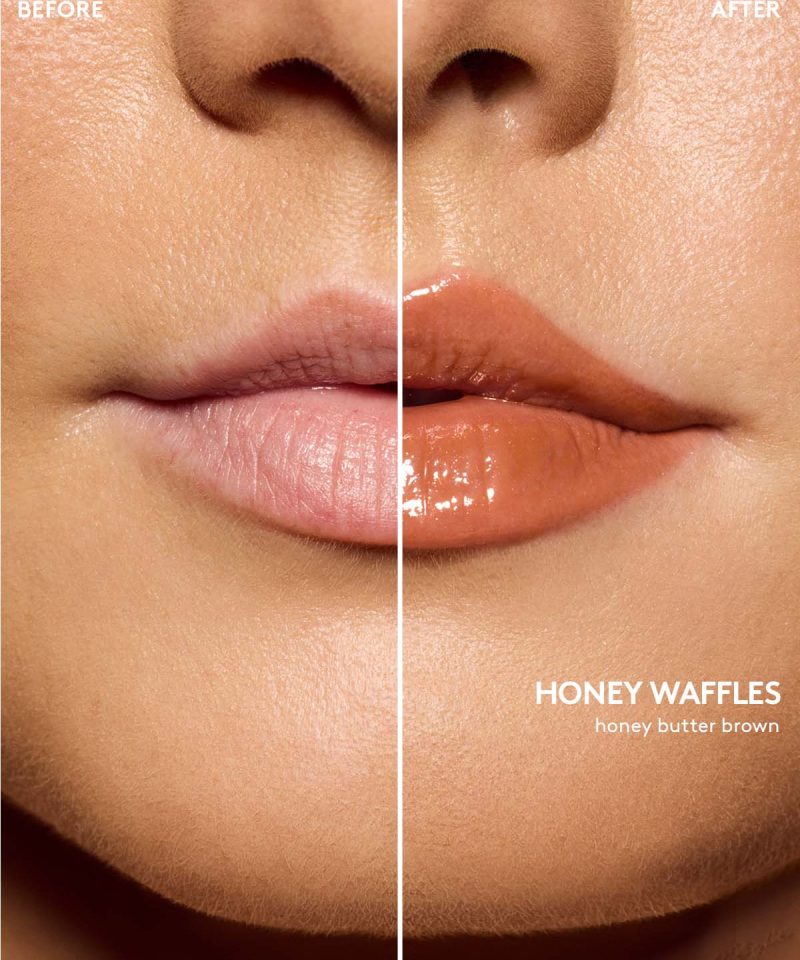 BEFORE

AFTER

HONEY WAFFLES
honey butter brown