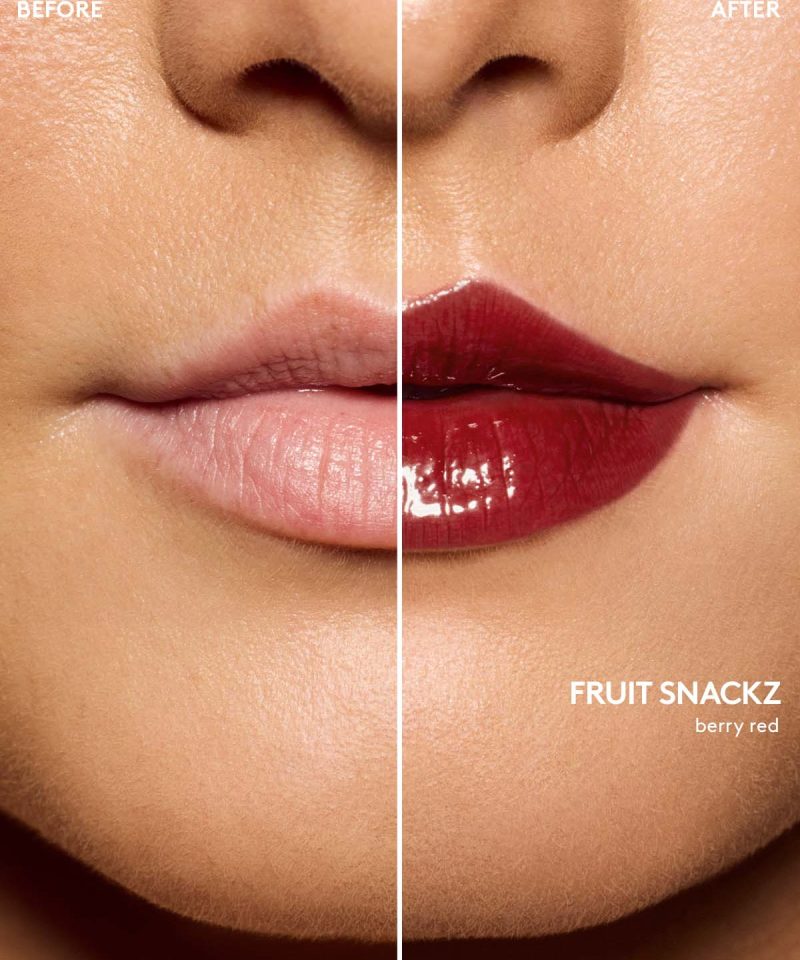 BEFORE

AFTER

FRUIT SNACKZ
berry red