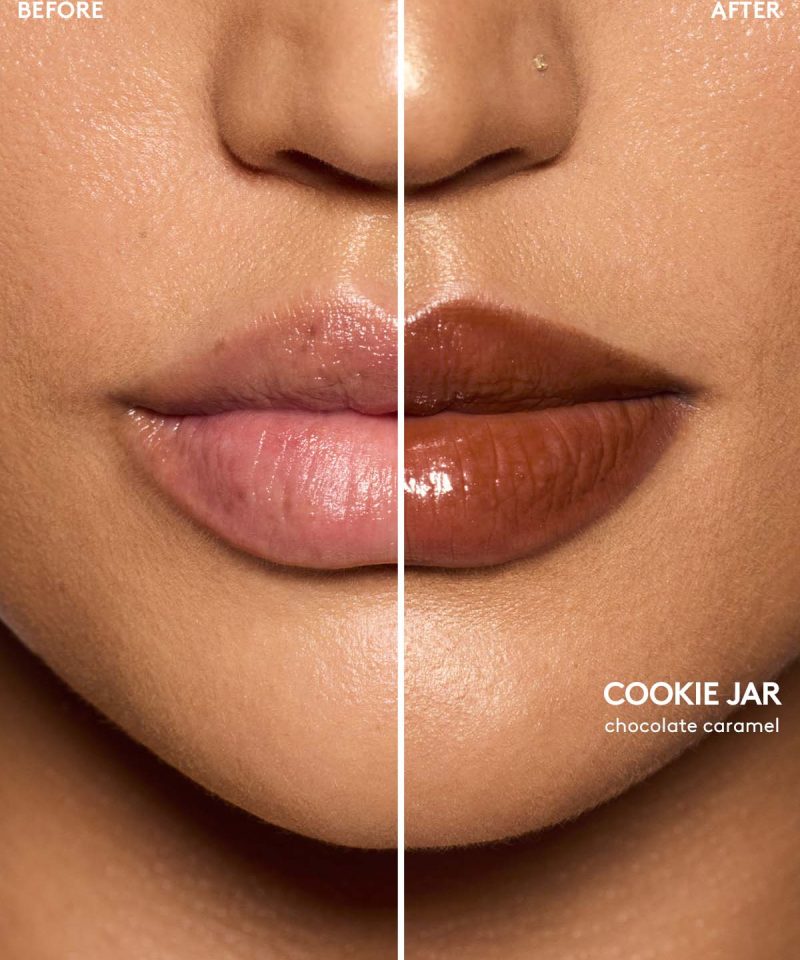 BEFORE

AFTER

COOKIE JAR
chocolate caramel