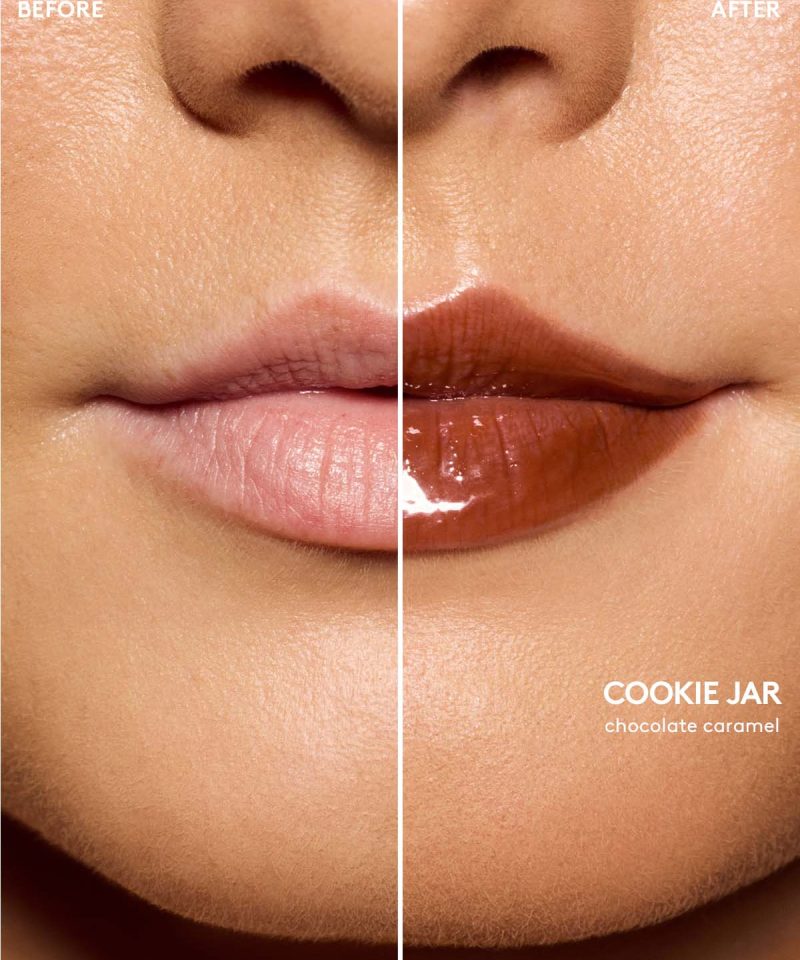 BEFORE

AFTER

COOKIE JAR
chocolate caramel