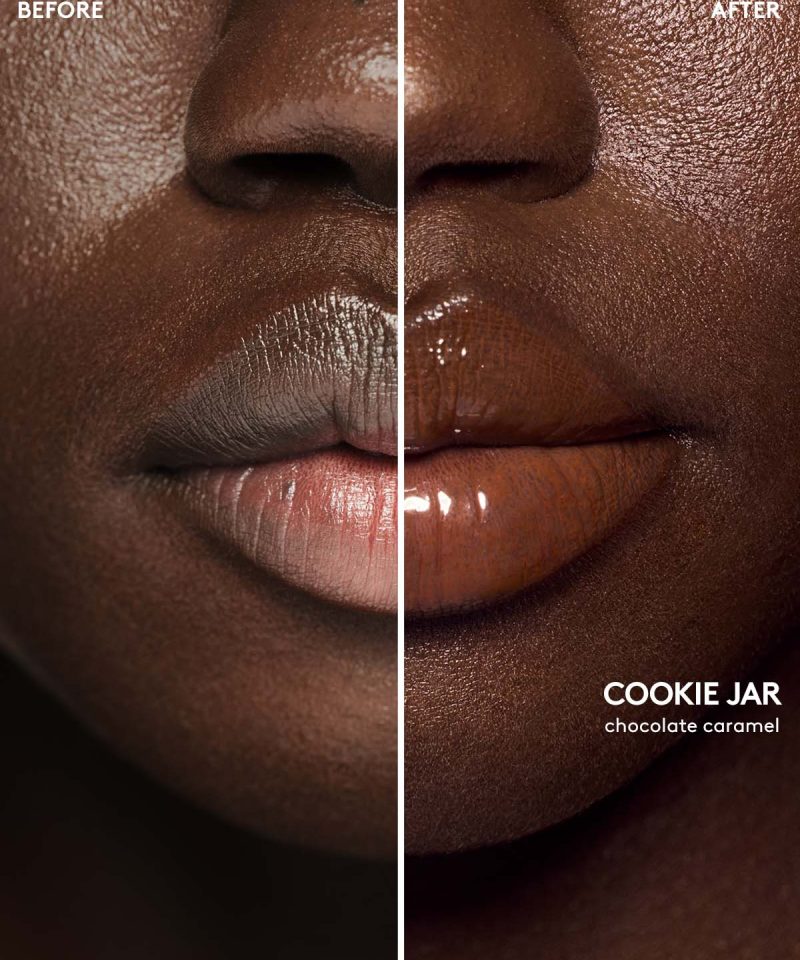 BEFORE

AFTER

COOKIE JAR
chocolate caramel