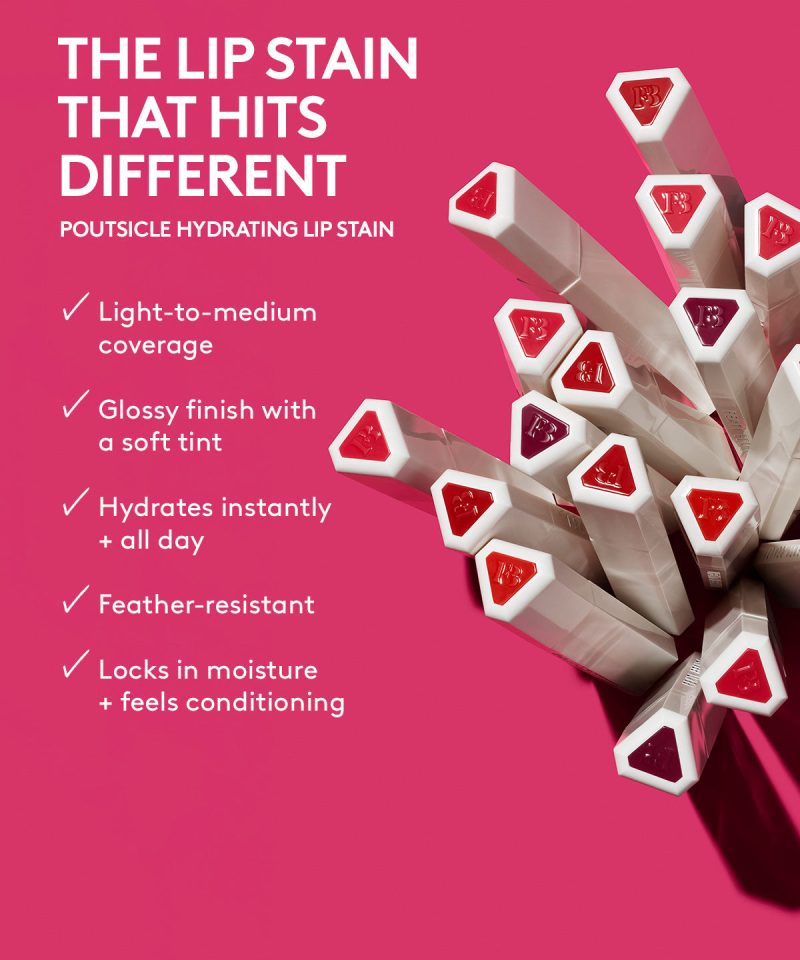 THE LIP STAIN THAT HITS DIFFERENT

POUTSICLE HYDRATING LIP STAIN

✓ Light-to-medium coverage

✓ Glossy finish with a soft tint

✓ Hydrates instantly + all day

✓ Feather-resistant

✓ Locks in moisture + feels conditioning