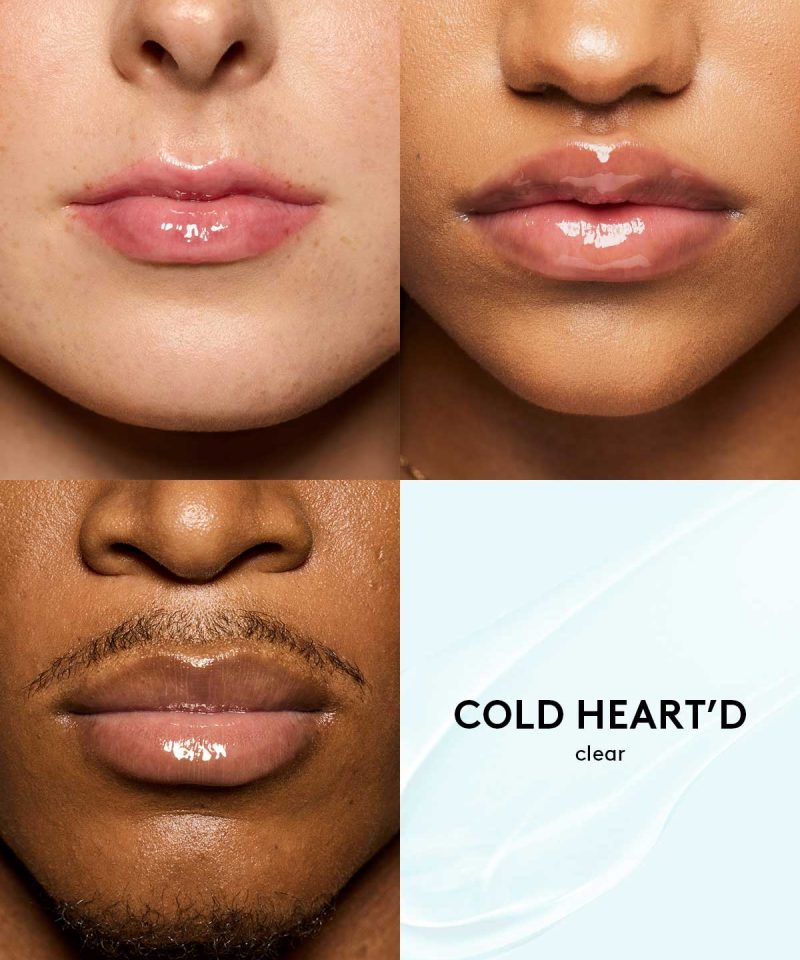 COLD HEART'D
clear