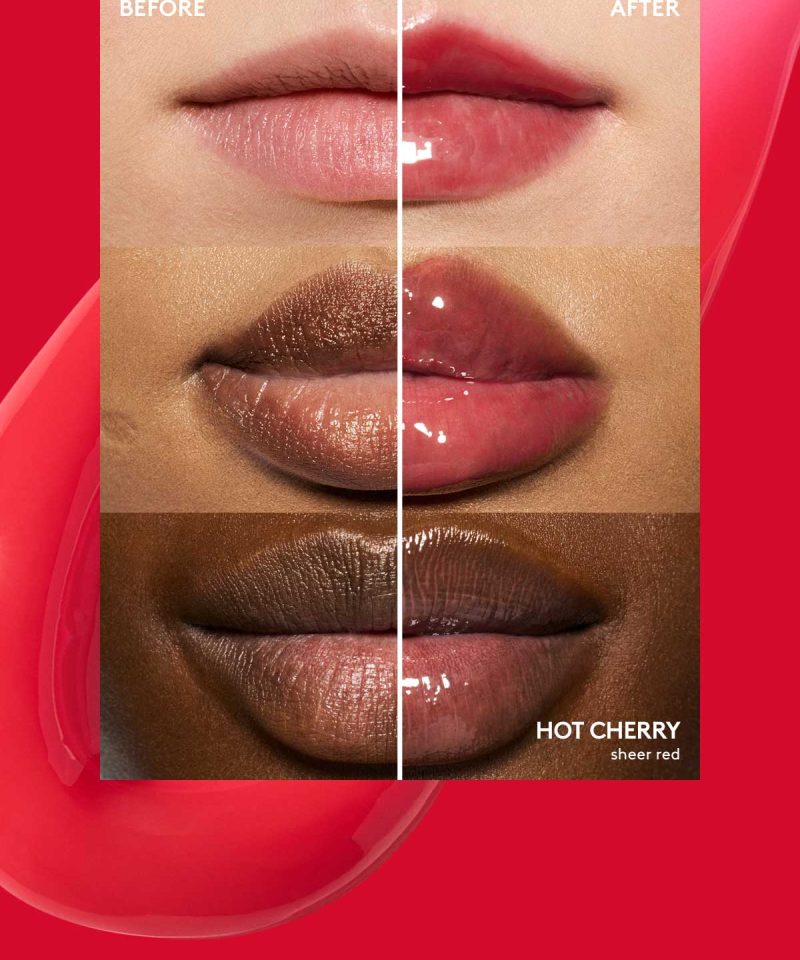 BEFORE
AFTER

HOT CHERRY
sheer red