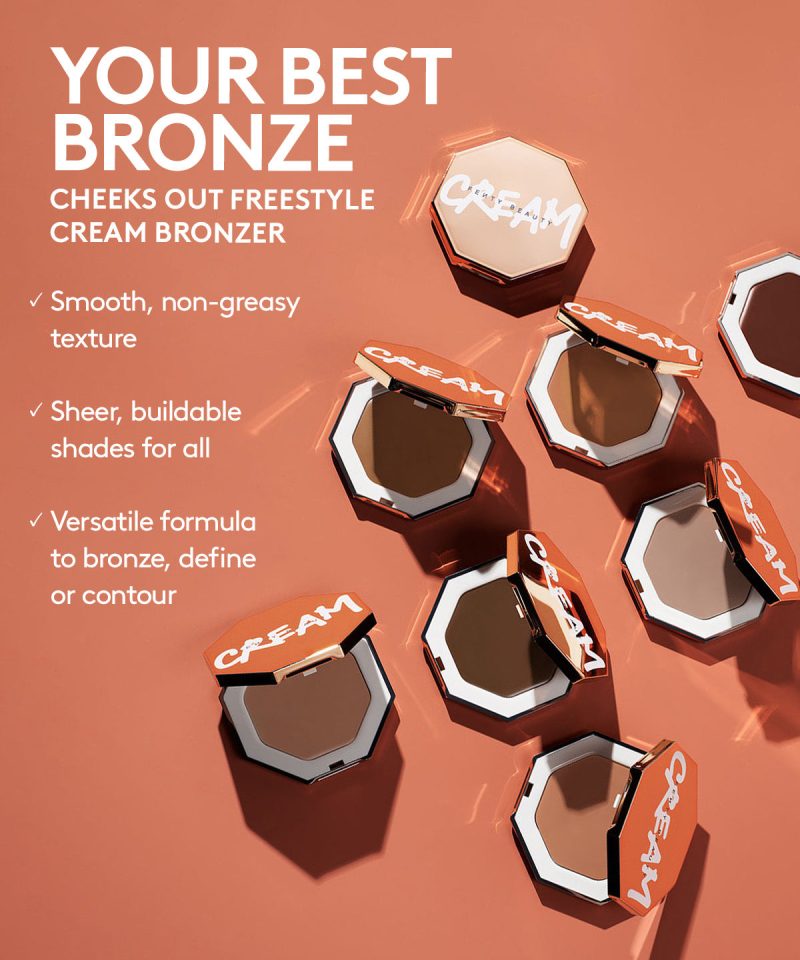 YOUR BEST BRONZE
CHEEKS OUT FREESTYLE CREAM BRONZER

✓ Smooth, non-greasy texture

✓ Sheer, buildable shades for all

✓ Versatile formula to bronze, define or contour

CREAM
FENTY BEAUTY

CREAM

CREAM

CREAM

CREAM

CREAM

CREAM